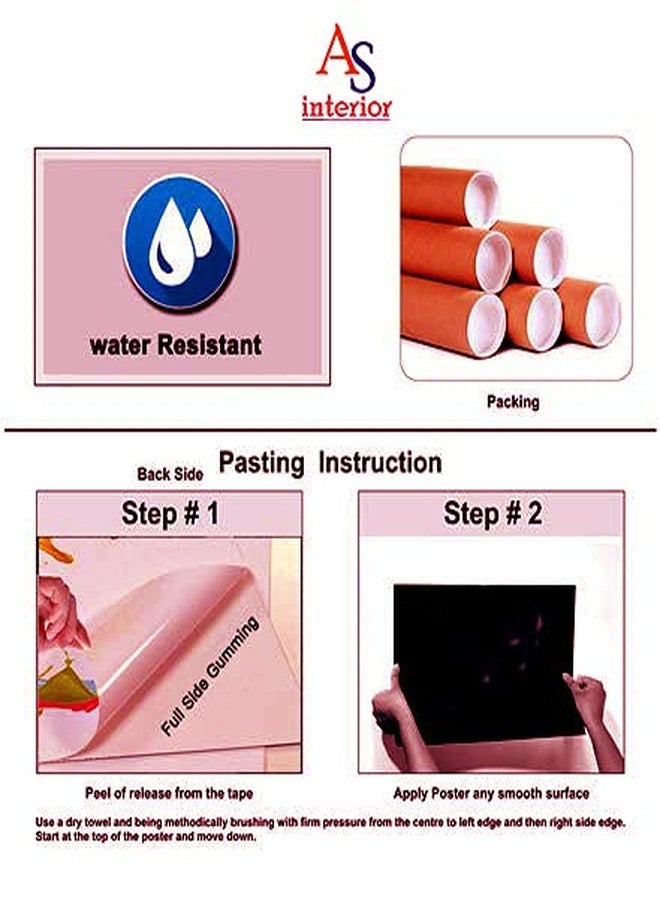 AS
interior

water Resistant

Packing

Back Side Pasting Instruction

Step # 1

Full Side Gumming

Peel of release from the tape

Step # 2

Apply Poster any smooth surface

Use a dry towel and being methodically brushing with firm pressure from the centre to left edge and then right side edge. Start at the top of the poster and move down.