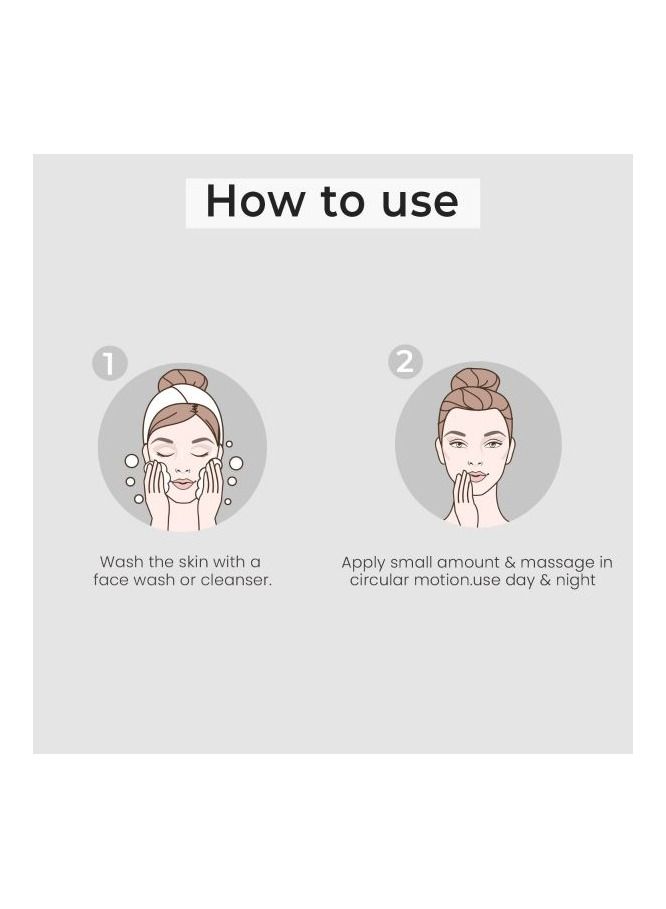 How to use

1

Wash the skin with a face wash or cleanser.

2

Apply small amount & massage in circular motion.use day & night