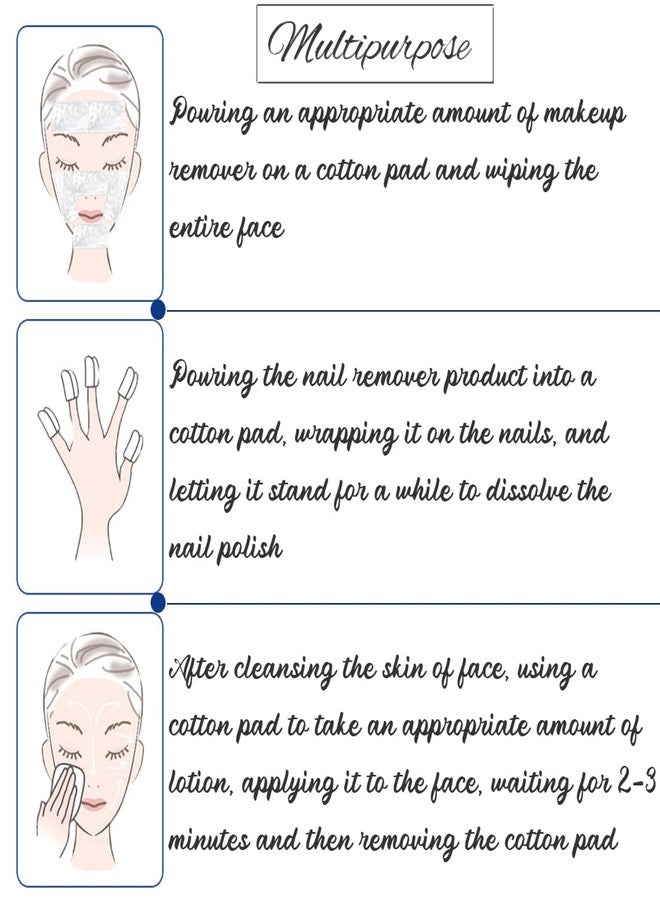 Multipurpose

Pouring an appropriate amount of makeup remover on a cotton pad and wiping the entire face

Pouring the nail remover product into a cotton pad, wrapping it on the nails, and letting it stand for a while to dissolve the nail polish

After cleansing the skin of face, using a cotton pad to take an appropriate amount of lotion, applying it to the face, waiting for 2-3 minutes and then removing the cotton pad