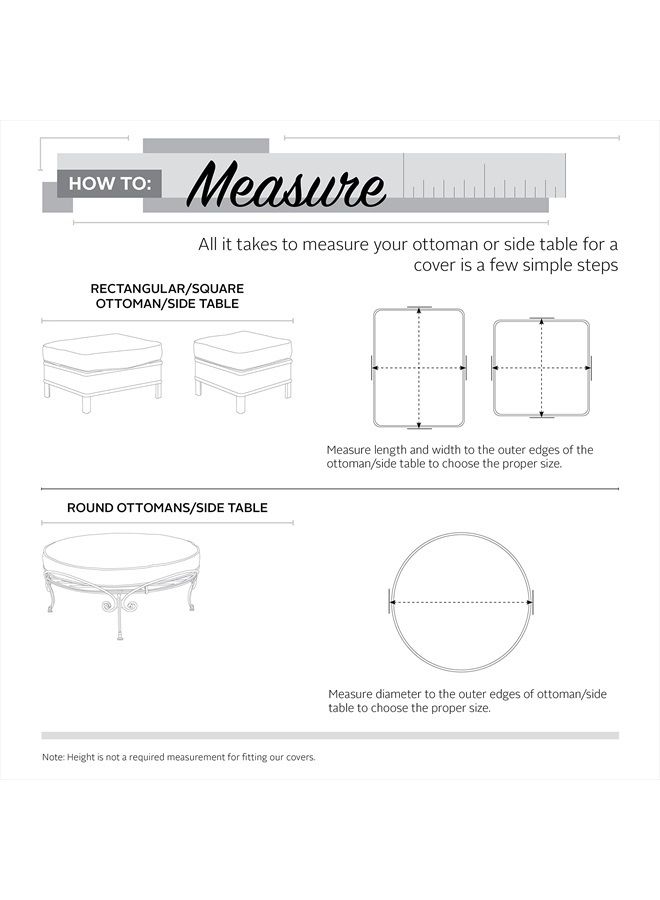 HOW TO: Measure

All it takes to measure your ottoman or side table for a cover is a few simple steps

RECTANGULAR/SQUARE OTTOMAN/SIDE TABLE

Measure length and width to the outer edges of the ottoman/side table to choose the proper size.

ROUND OTTOMANS/SIDE TABLE

Measure diameter to the outer edges of ottoman/side table to choose the proper size.

Note: Height is not a required measurement for fitting our covers.