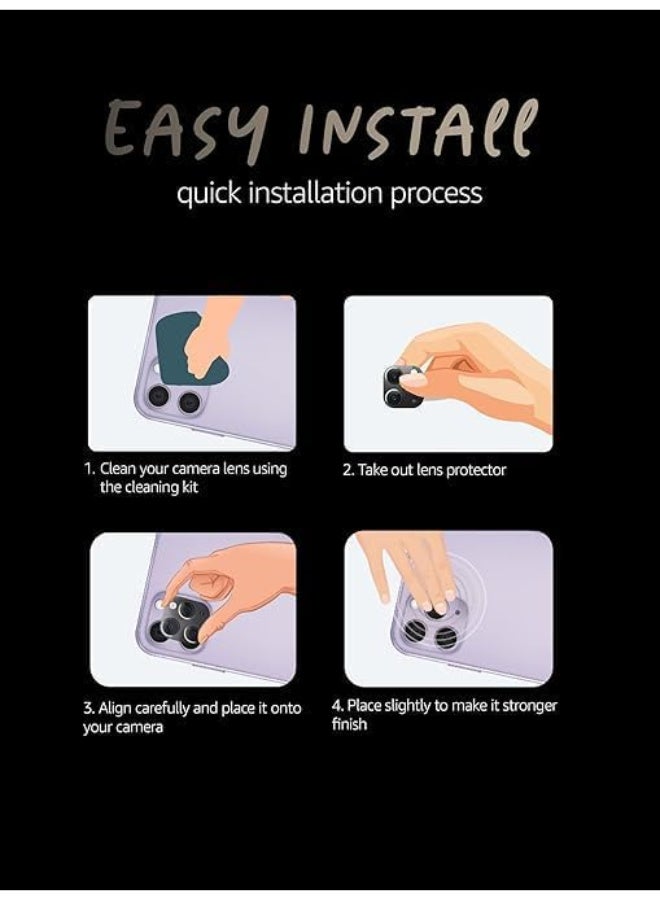 EASY INSTALL

quick installation process

1. Clean your camera lens using the cleaning kit

2. Take out lens protector

3. Align carefully and place it onto your camera

4. Place slightly to make it stronger finish