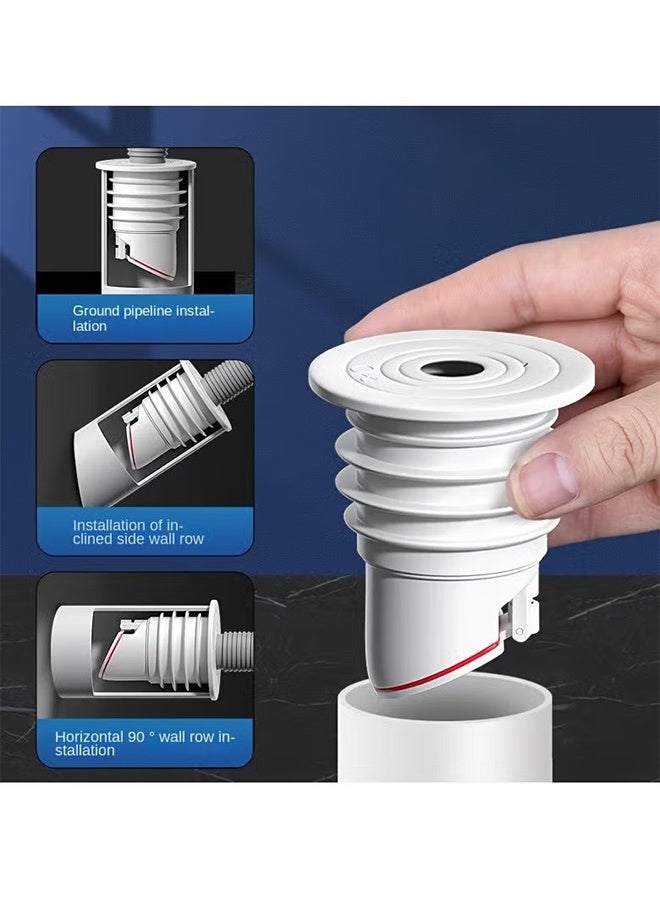 Ground pipeline installation

Installation of inclined side wall row

Horizontal 90 ° wall row installation