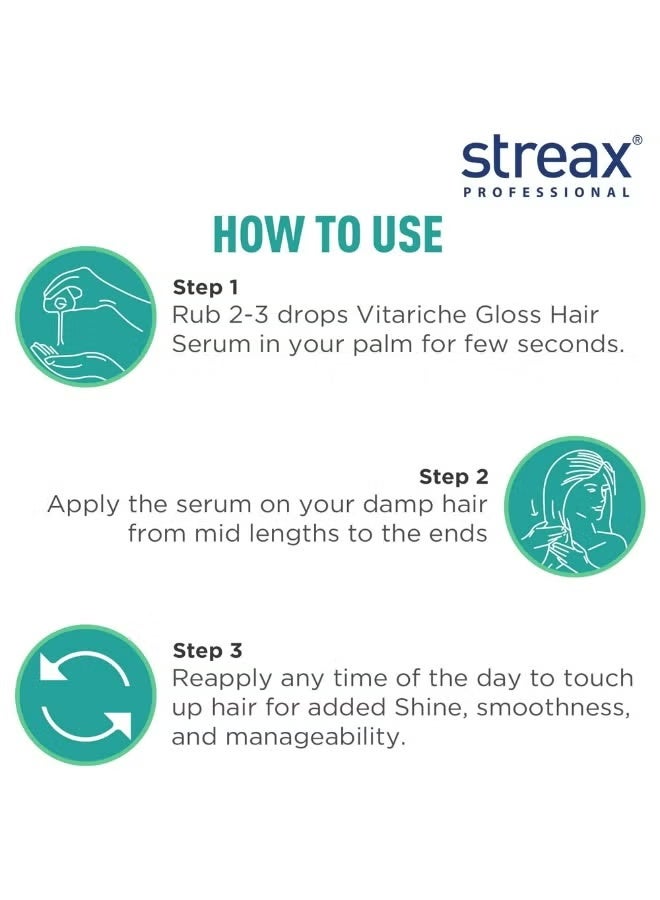 streax®
PROFESSIONAL

HOW TO USE

Step 1
Rub 2-3 drops Vitariche Gloss Hair Serum in your palm for few seconds.

Step 2
Apply the serum on your damp hair from mid lengths to the ends

Step 3
Reapply any time of the day to touch up hair for added Shine, smoothness, and manageability.