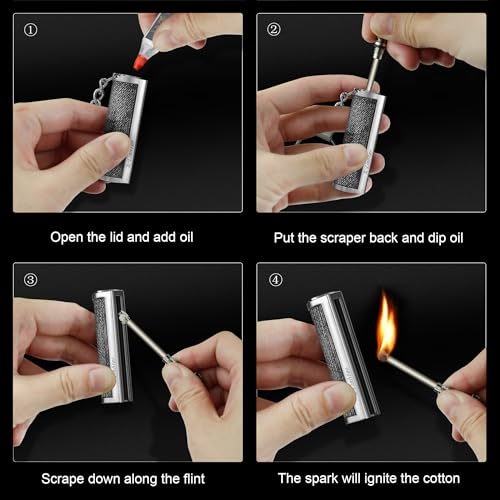 ①

Open the lid and add oil

②

Put the scraper back and dip oil

③

Scrape down along the flint

④

The spark will ignite the cotton