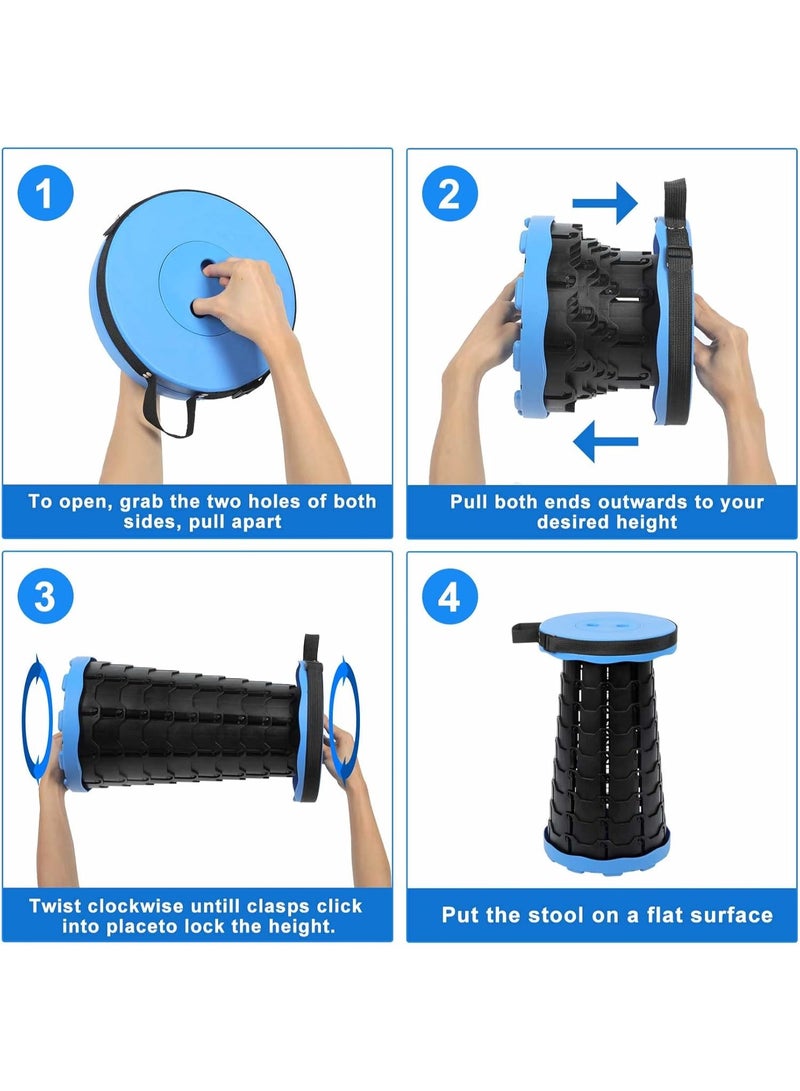 1

To open, grab the two holes of both sides, pull apart

2

Pull both ends outwards to your desired height

3

Twist clockwise untill clasps click into placeto lock the height.

4

Put the stool on a flat surface