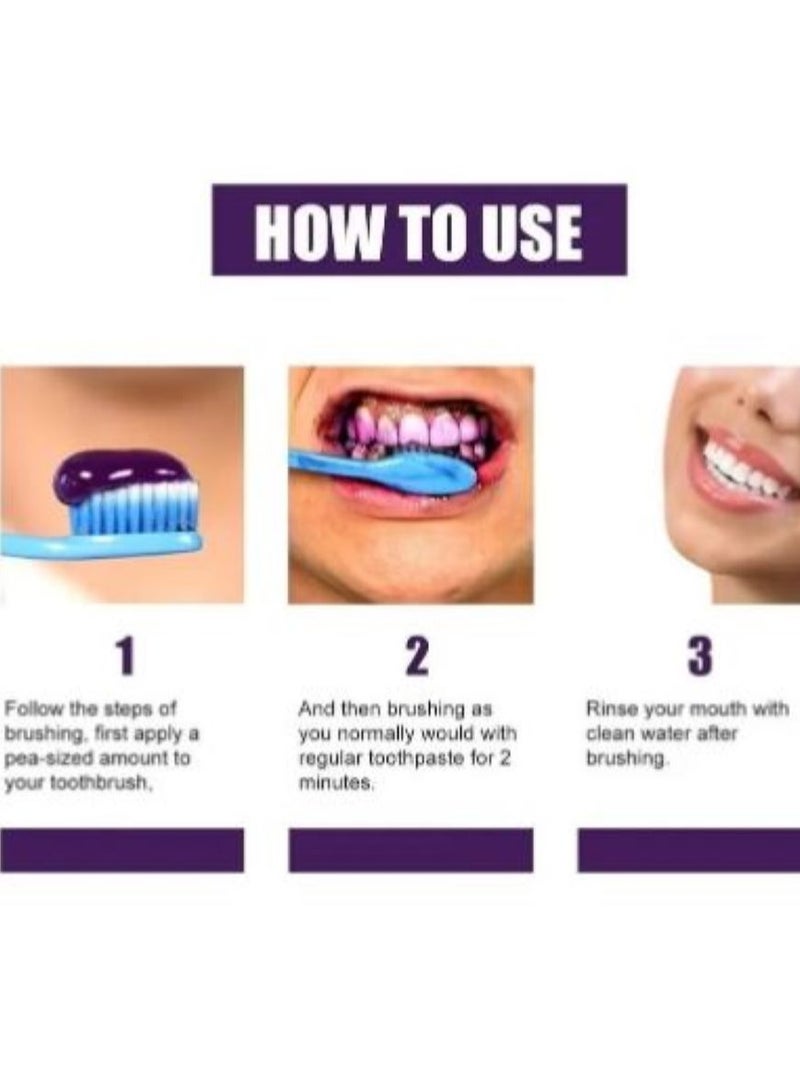 HOW TO USE

1

Follow the steps of brushing, first apply a pea-sized amount to your toothbrush,

2

And then brushing as you normally would with regular toothpaste for 2 minutes.

3

Rinse your mouth with clean water after brushing.