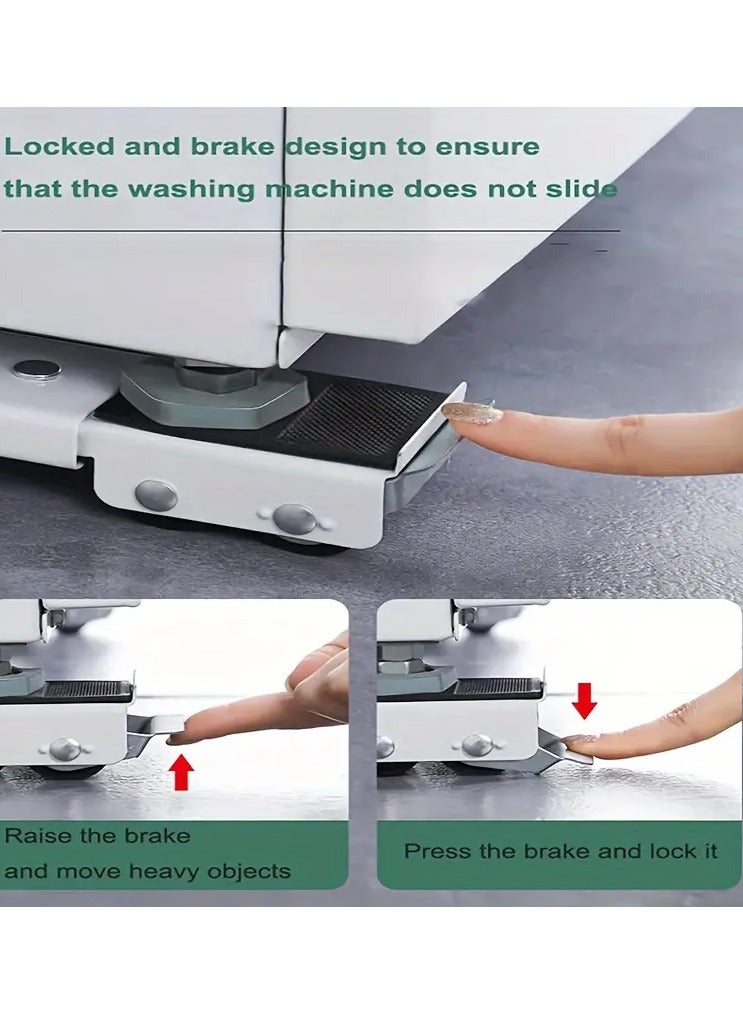 Locked and brake design to ensure that the washing machine does not slide

Raise the brake and move heavy objects

Press the brake and lock it