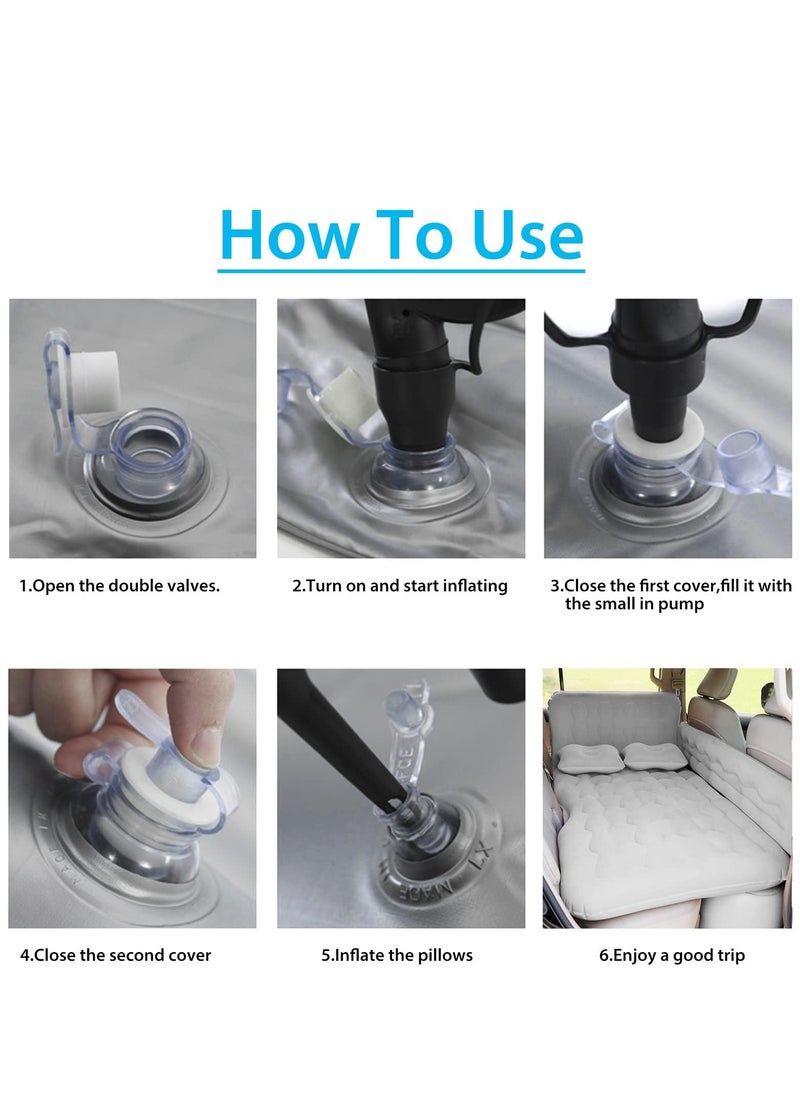 How To Use

1.Open the double valves.

2.Turn on and start inflating

3.Close the first cover,fill it with the small in pump

4.Close the second cover

5.Inflate the pillows

6.Enjoy a good trip