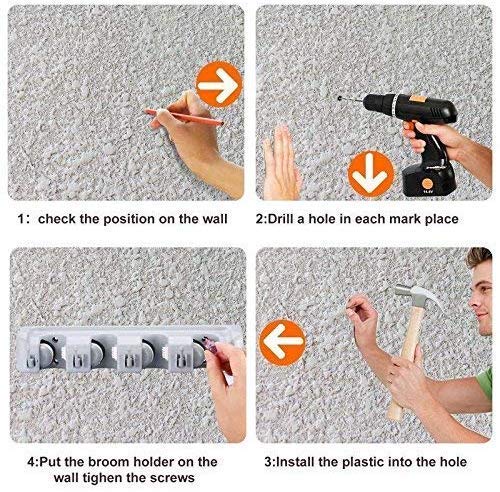 1: check the position on the wall

2:Drill a hole in each mark place

4:Put the broom holder on the wall tighen the screws

3:Install the plastic into the hole