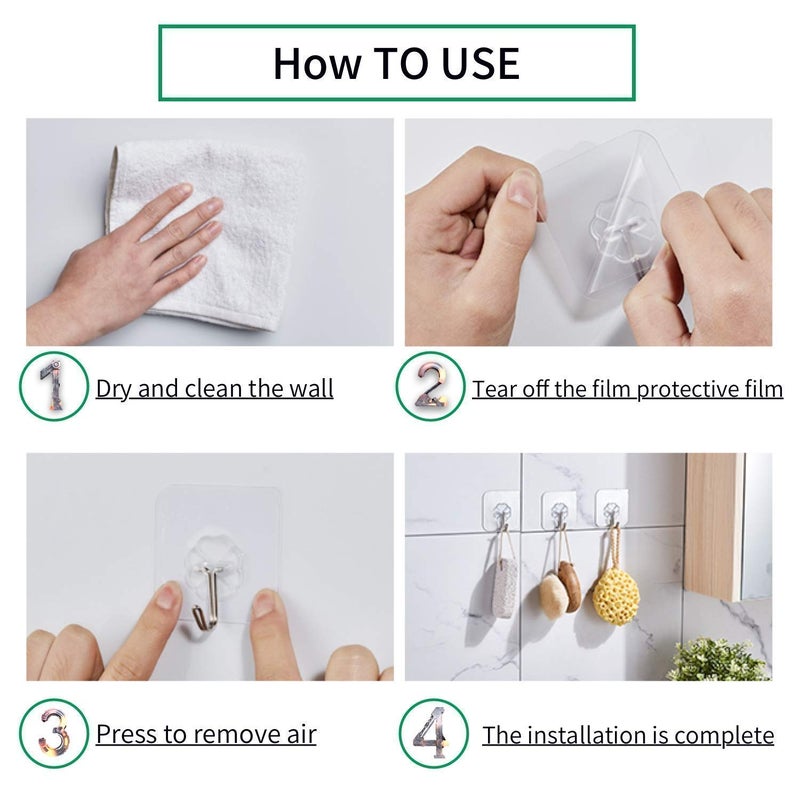 How TO USE

1 Dry and clean the wall

2 Tear off the film protective film

3 Press to remove air

4 The installation is complete