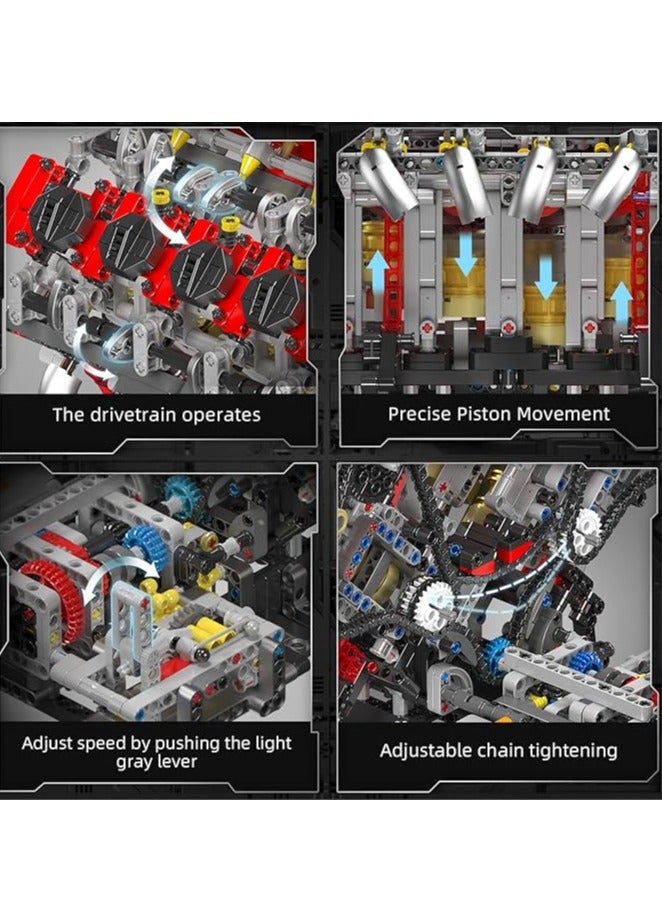 The drivetrain operates

Precise Piston Movement

Adjust speed by pushing the light gray lever

Adjustable chain tightening