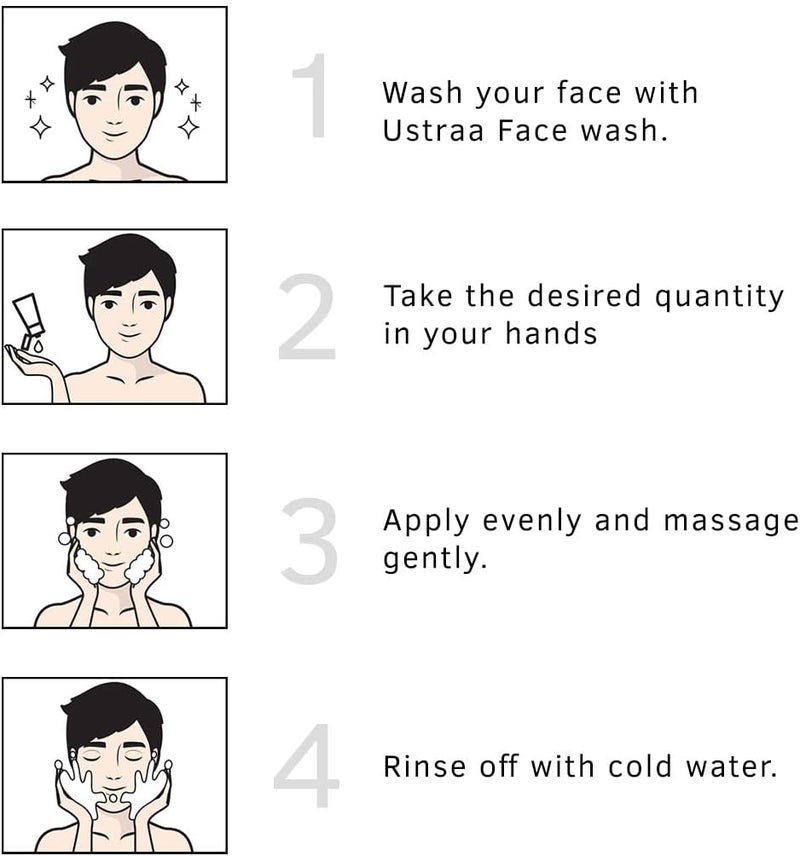 1
Wash your face with Ustraa Face wash.

2
Take the desired quantity in your hands

3
Apply evenly and massage gently.

4
Rinse off with cold water.