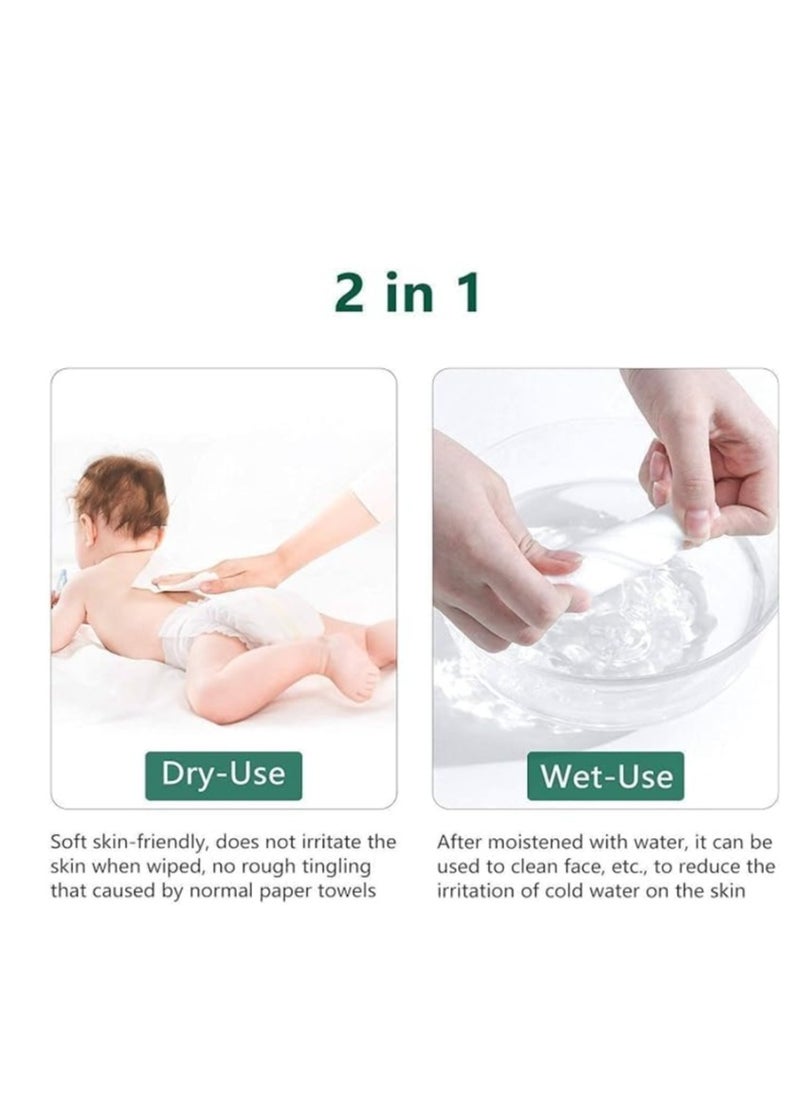 2 in 1

Dry-Use

Soft skin-friendly, does not irritate the skin when wiped, no rough tingling that caused by normal paper towels

Wet-Use

After moistened with water, it can be used to clean face, etc., to reduce the irritation of cold water on the skin