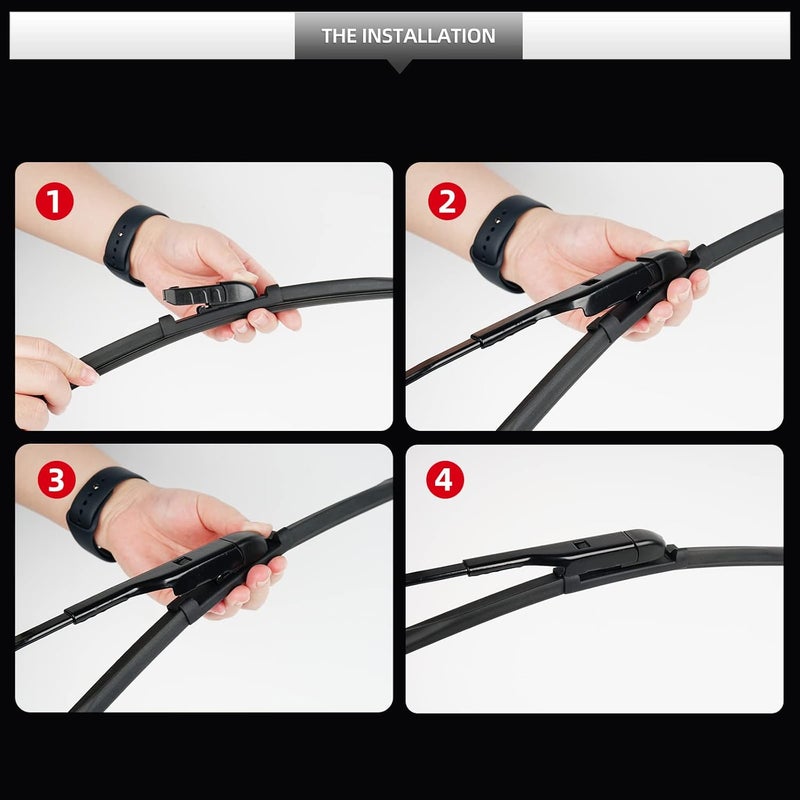 THE INSTALLATION

1

2

3

4