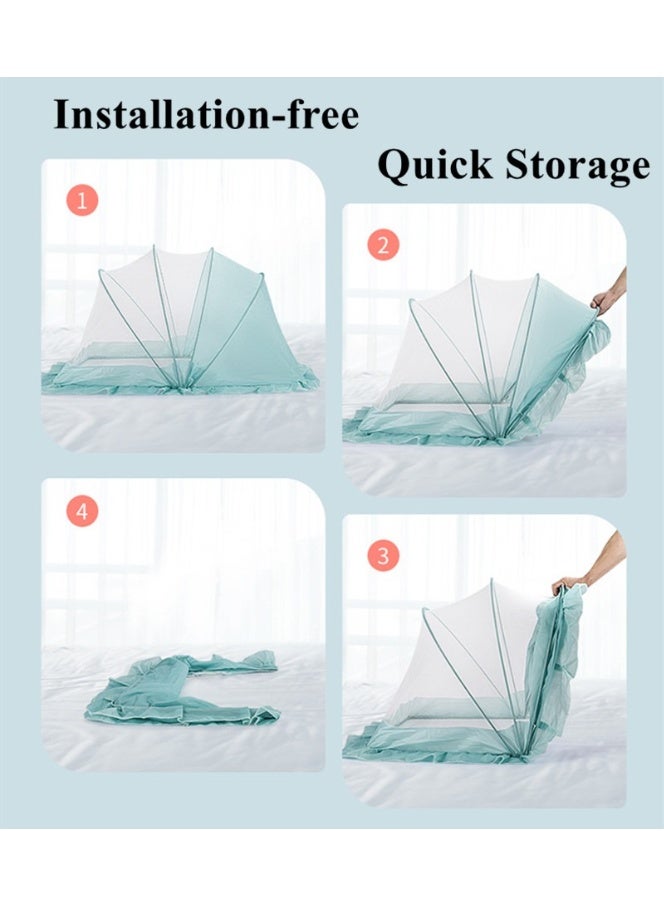 Installation-free

Quick Storage

1

2

4

3