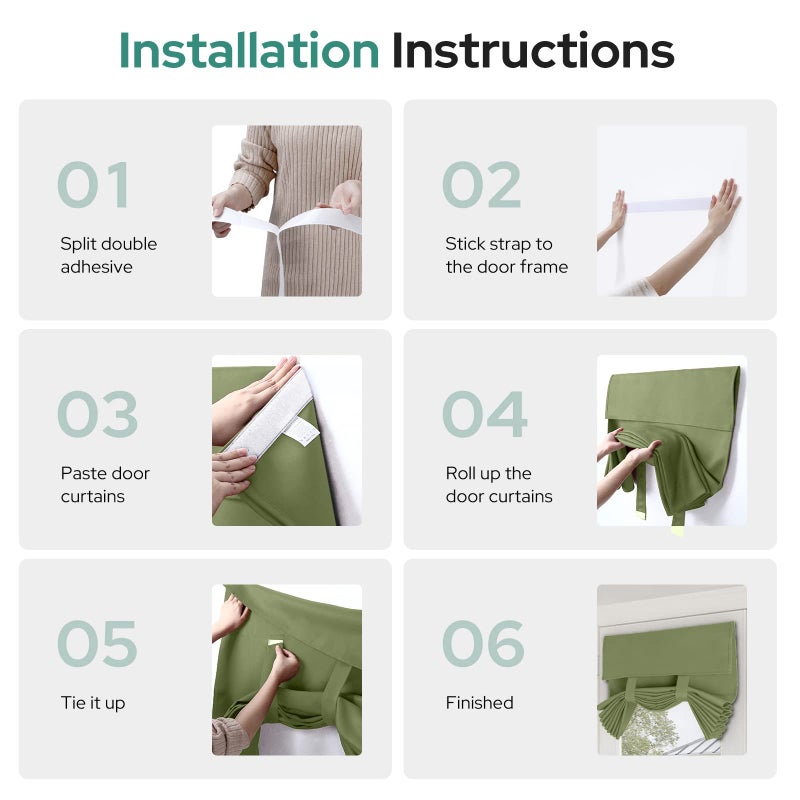 Installation Instructions

01
Split double adhesive

02
Stick strap to the door frame

03
Paste door curtains

04
Roll up the door curtains

05
Tie it up

06
Finished