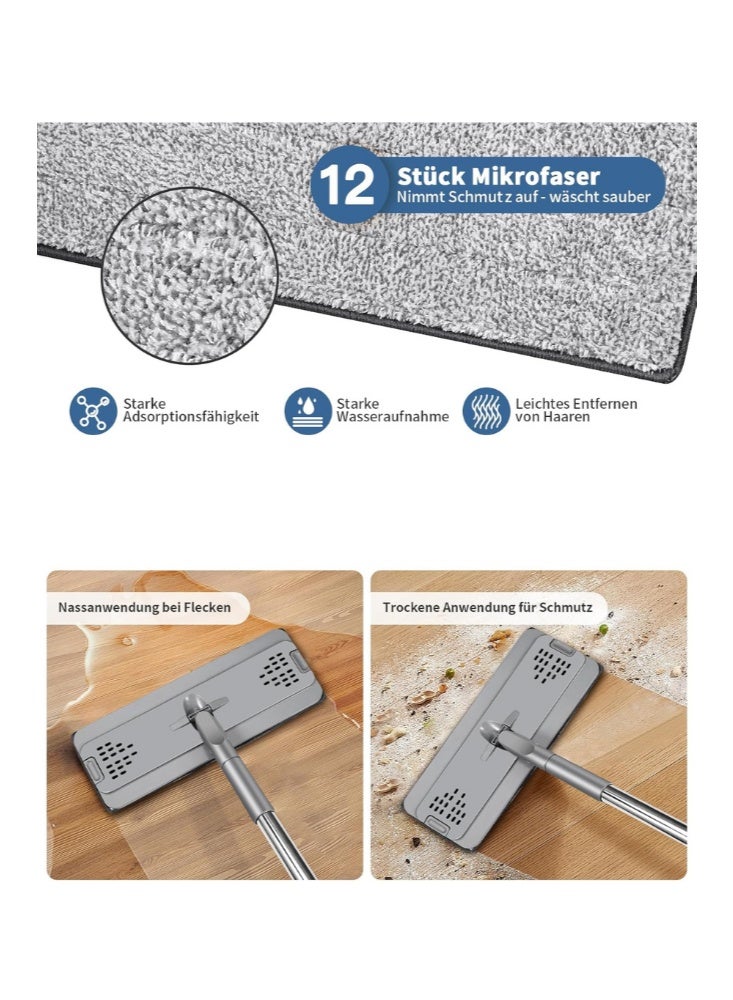 12 Stück Mikrofaser
Nimmt Schmutz auf - wäscht sauber

Starke Adsorptionsfähigkeit

Starke Wasseraufnahme

Leichtes Entfernen von Haaren

Nassanwendung bei Flecken

Trockene Anwendung für Schmutz