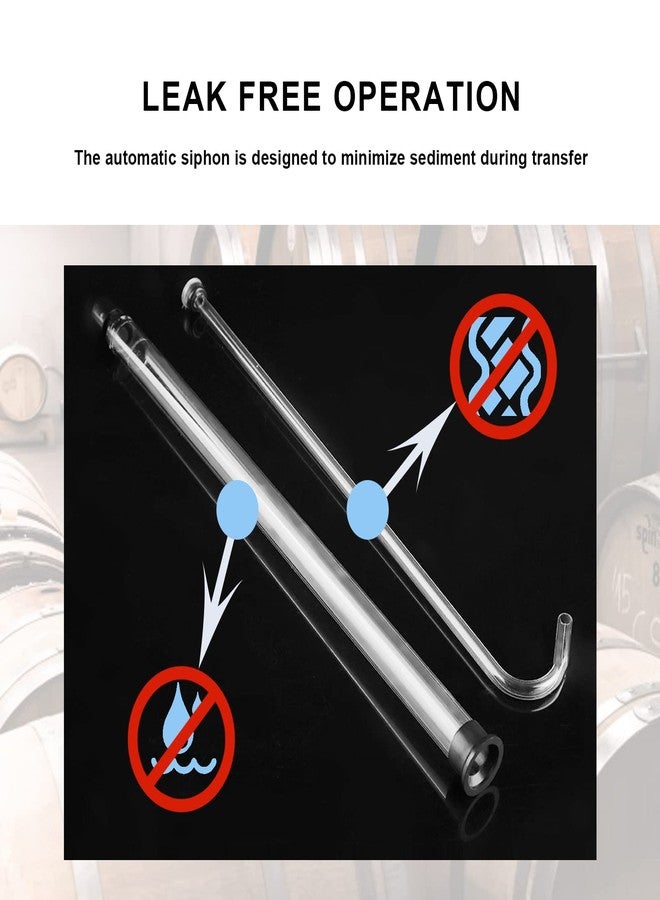 LEAK FREE OPERATION

The automatic siphon is designed to minimize sediment during transfer