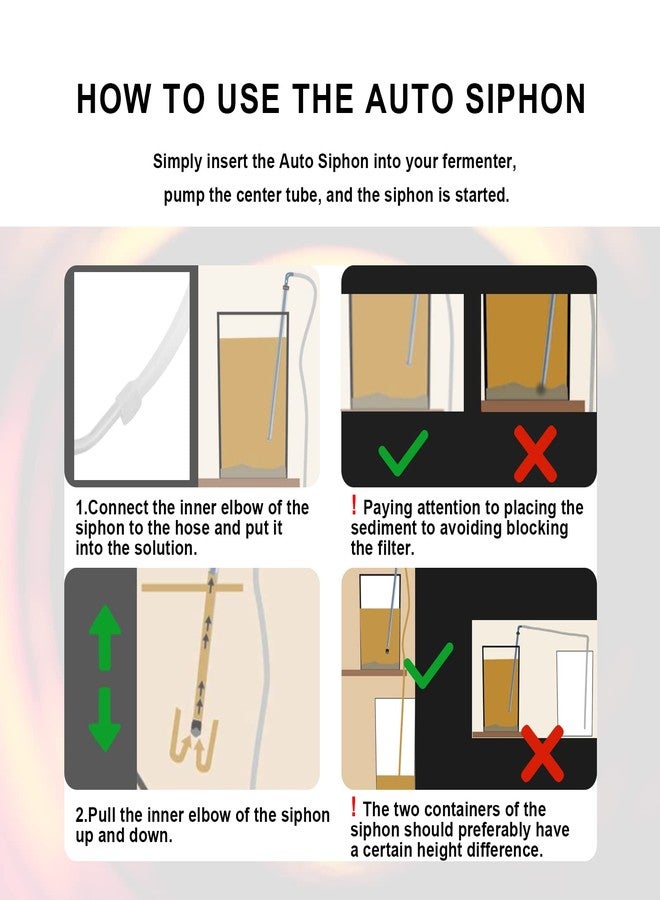 HOW TO USE THE AUTO SIPHON

Simply insert the Auto Siphon into your fermenter, pump the center tube, and the siphon is started.

1.Connect the inner elbow of the siphon to the hose and put it into the solution.

! Paying attention to placing the sediment to avoiding blocking the filter.

2.Pull the inner elbow of the siphon up and down.

! The two containers of the siphon should preferably have a certain height difference.