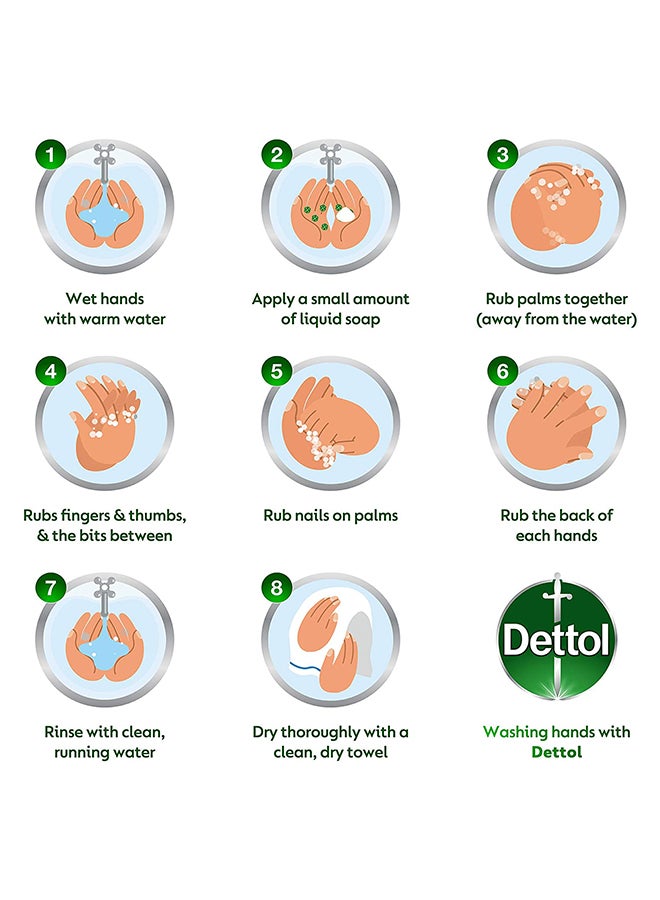 1
Wet hands with warm water

2
Apply a small amount of liquid soap

3
Rub palms together (away from the water)

4
Rubs fingers & thumbs, & the bits between

5
Rub nails on palms

6
Rub the back of each hands

7
Rinse with clean, running water

8
Dry thoroughly with a clean, dry towel

Dettol
Washing hands with Dettol