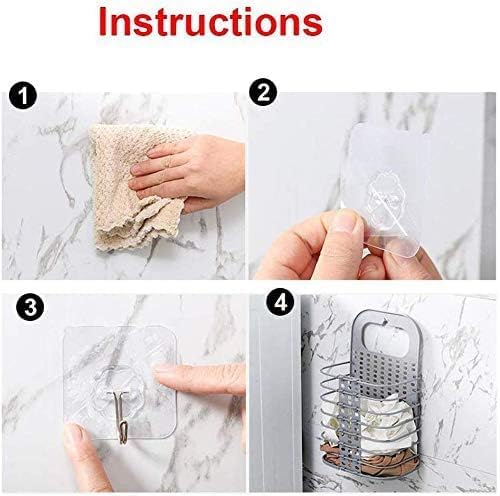 Instructions

1

2

3

4