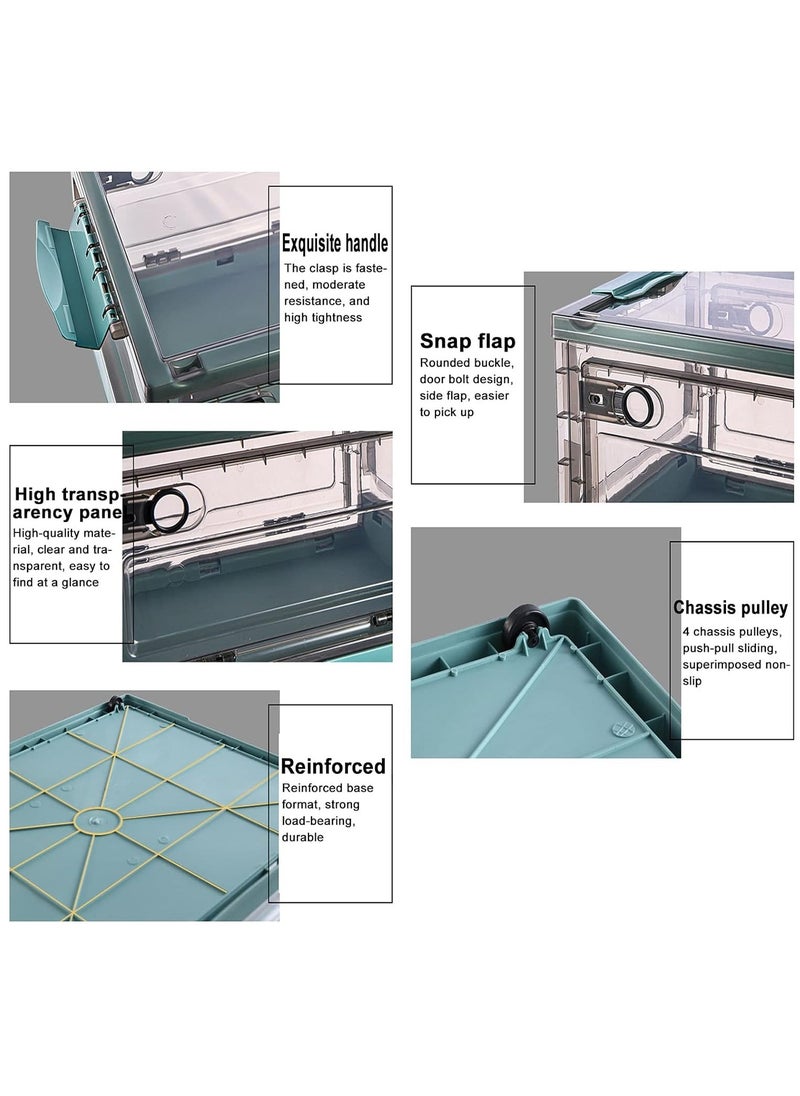 Exquisite handle
The clasp is fastened, moderate resistance, and high tightness

Snap flap
Rounded buckle, door bolt design, side flap, easier to pick up

High transparency pane
High-quality material, clear and transparent, easy to find at a glance

Chassis pulley
4 chassis pulleys, push-pull sliding, superimposed non-slip

Reinforced
Reinforced base format, strong load-bearing, durable