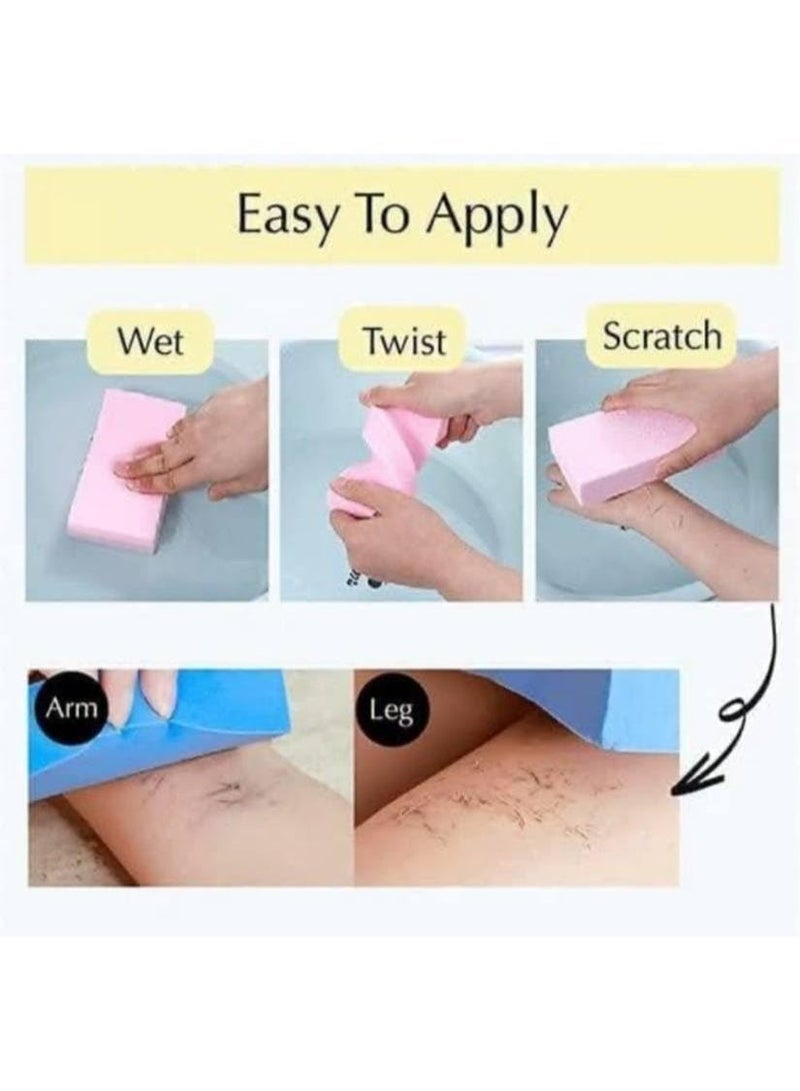 Easy To Apply

Wet

Twist

Scratch

Arm

Leg