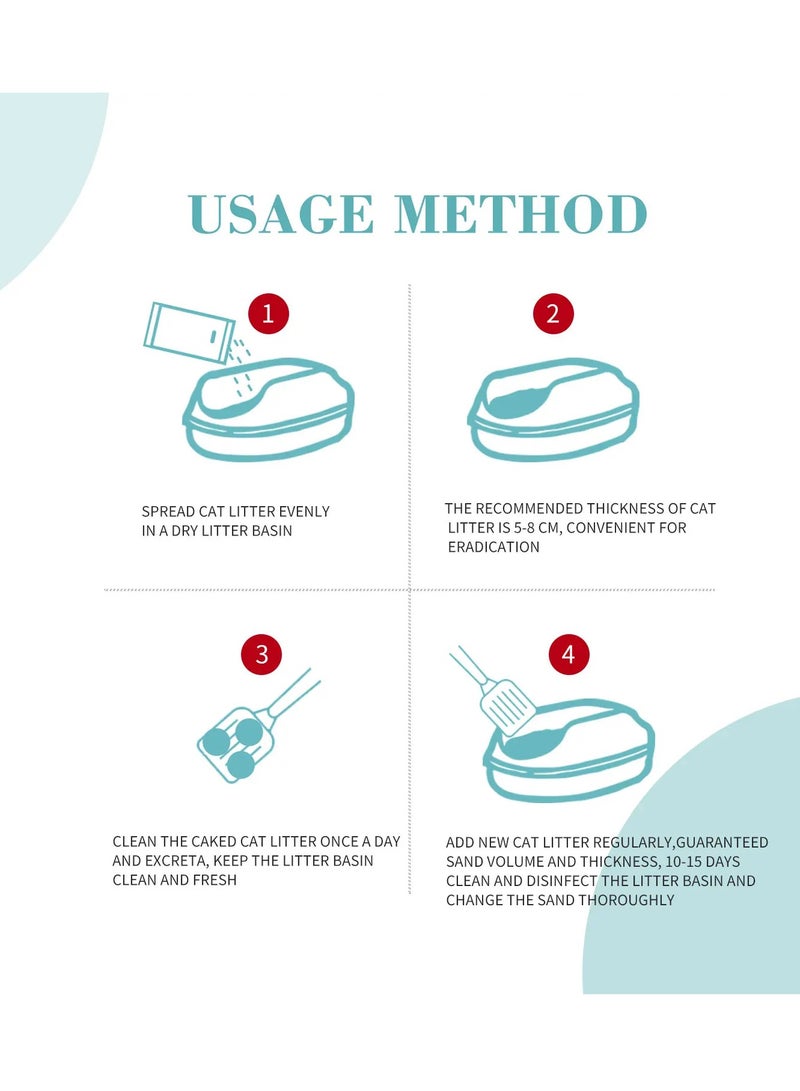 USAGE METHOD

1

SPREAD CAT LITTER EVENLY IN A DRY LITTER BASIN

2

THE RECOMMENDED THICKNESS OF CAT LITTER IS 5-8 CM, CONVENIENT FOR ERADICATION

3

CLEAN THE CAKED CAT LITTER ONCE A DAY AND EXCRETA, KEEP THE LITTER BASIN CLEAN AND FRESH

4

ADD NEW CAT LITTER REGULARLY,GUARANTEED SAND VOLUME AND THICKNESS, 10-15 DAYS CLEAN AND DISINFECT THE LITTER BASIN AND CHANGE THE SAND THOROUGHLY