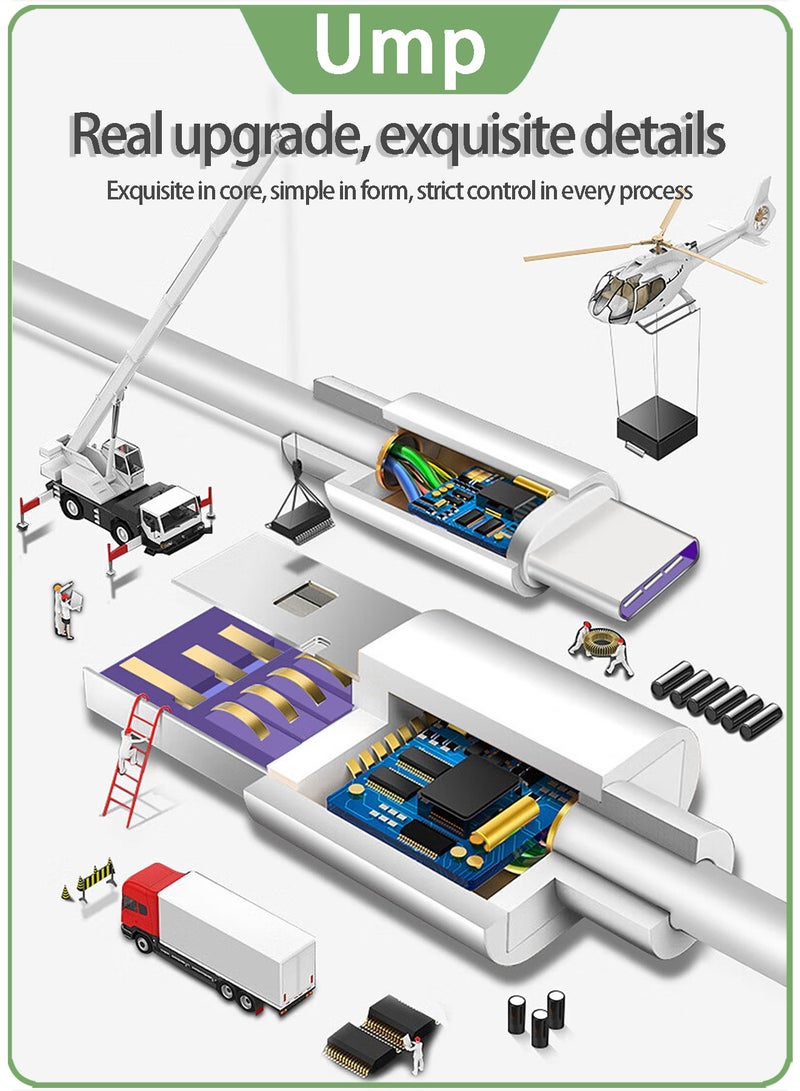 Ump

Real upgrade, exquisite details

Exquisite in core, simple in form, strict control in every process