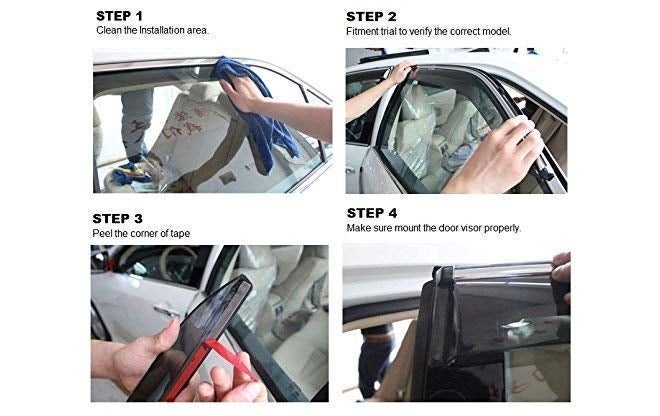 STEP 1
Clean the Installation area.

STEP 2
Fitment trial to verify the correct model.

STEP 3
Peel the corner of tape

STEP 4
Make sure mount the door visor properly.