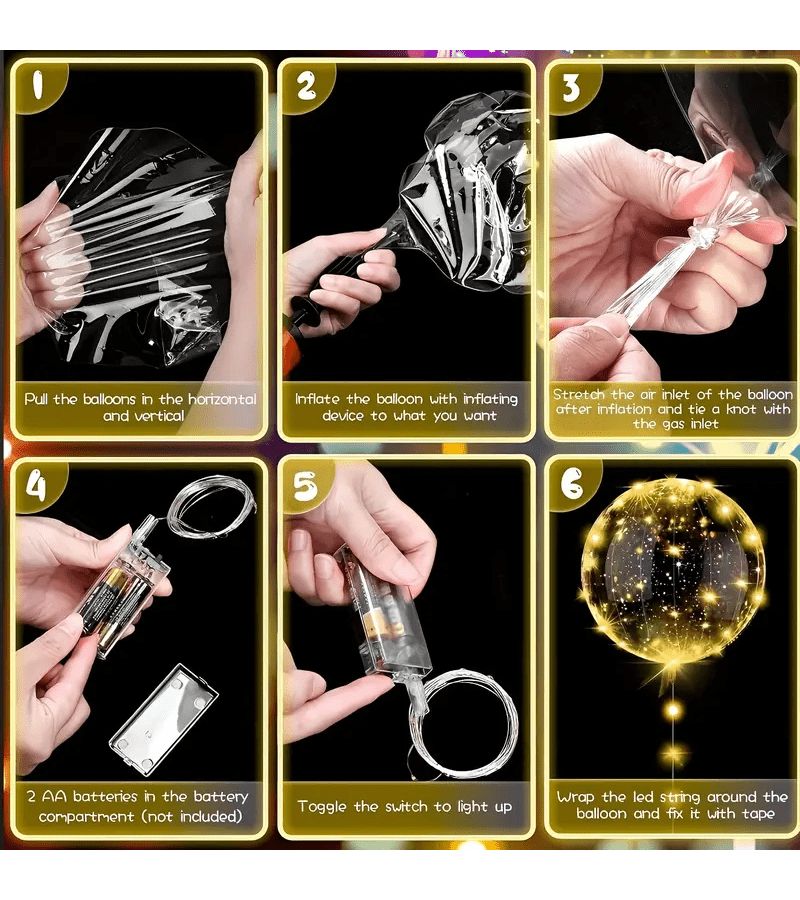 1

Pull the balloons in the horizontal and vertical

2

Inflate the balloon with inflating device to what you want

3

Stretch the air inlet of the balloon after inflation and tie a knot with the gas inlet

4

2 AA batteries in the battery compartment (not included)

5

Toggle the switch to light up

6

Wrap the led string around the balloon and fix it with tape