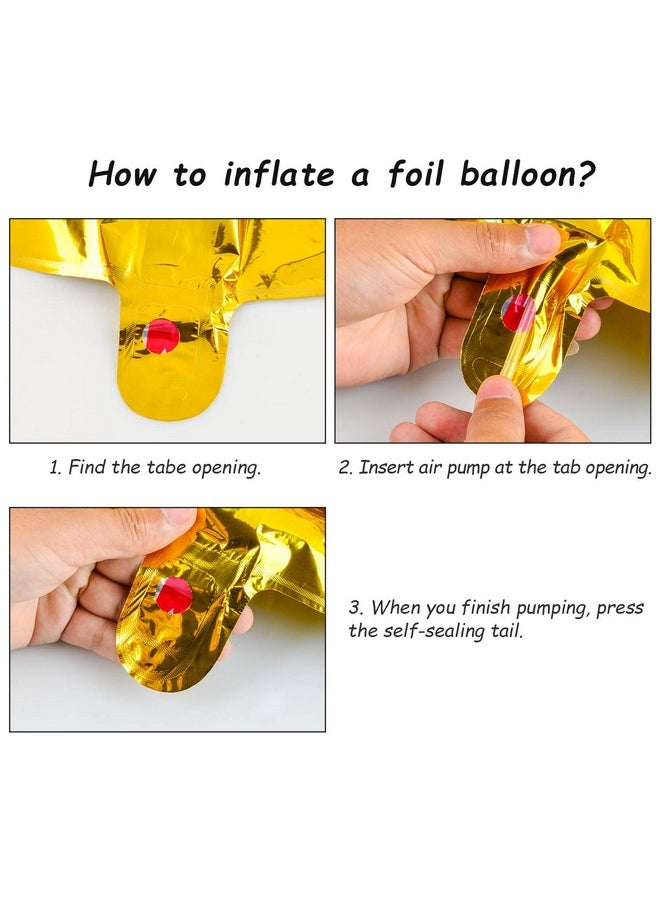 How to inflate a foil balloon?

1. Find the tabe opening.

2. Insert air pump at the tab opening.

3. When you finish pumping, press the self-sealing tail.