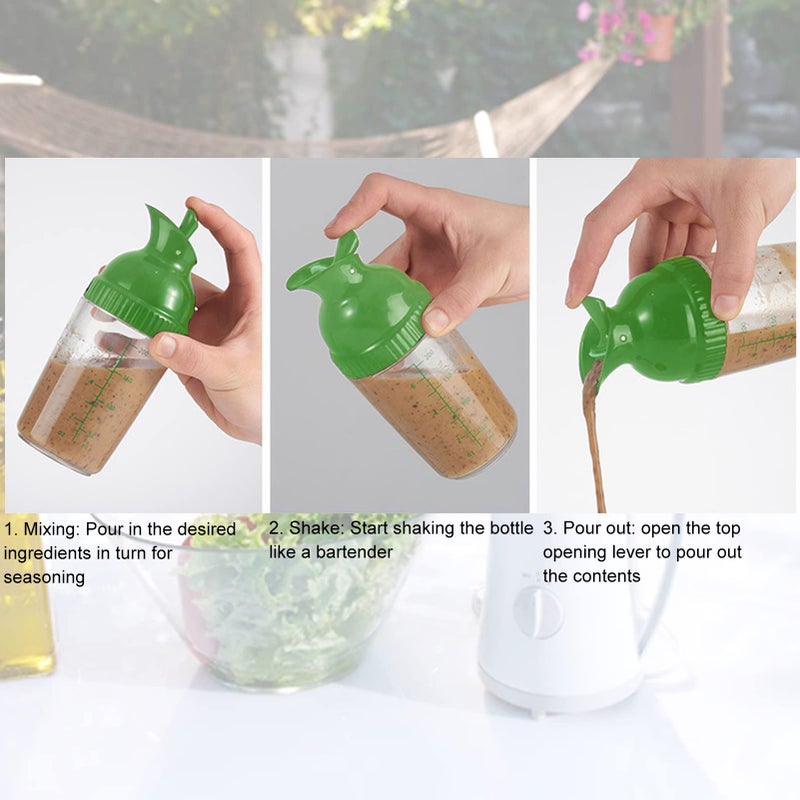 1. Mixing: Pour in the desired ingredients in turn for seasoning

2. Shake: Start shaking the bottle like a bartender

3. Pour out: open the top opening lever to pour out the contents