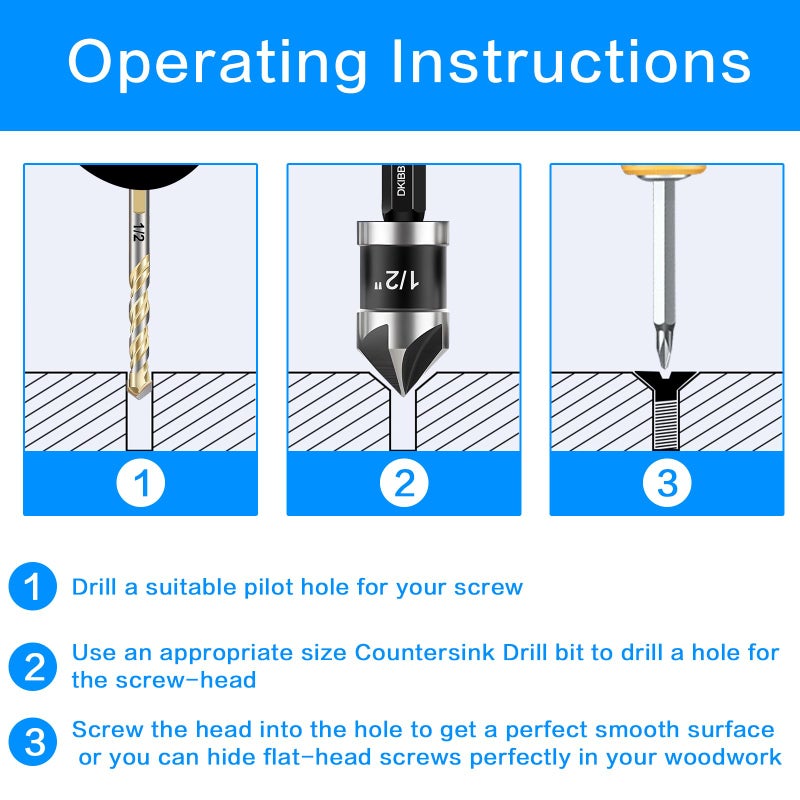 Operating Instructions

1/2

DKIBB

1/2"

1

2

3

1 Drill a suitable pilot hole for your screw

2 Use an appropriate size Countersink Drill bit to drill a hole for the screw-head

3 Screw the head into the hole to get a perfect smooth surface or you can hide flat-head screws perfectly in your woodwork