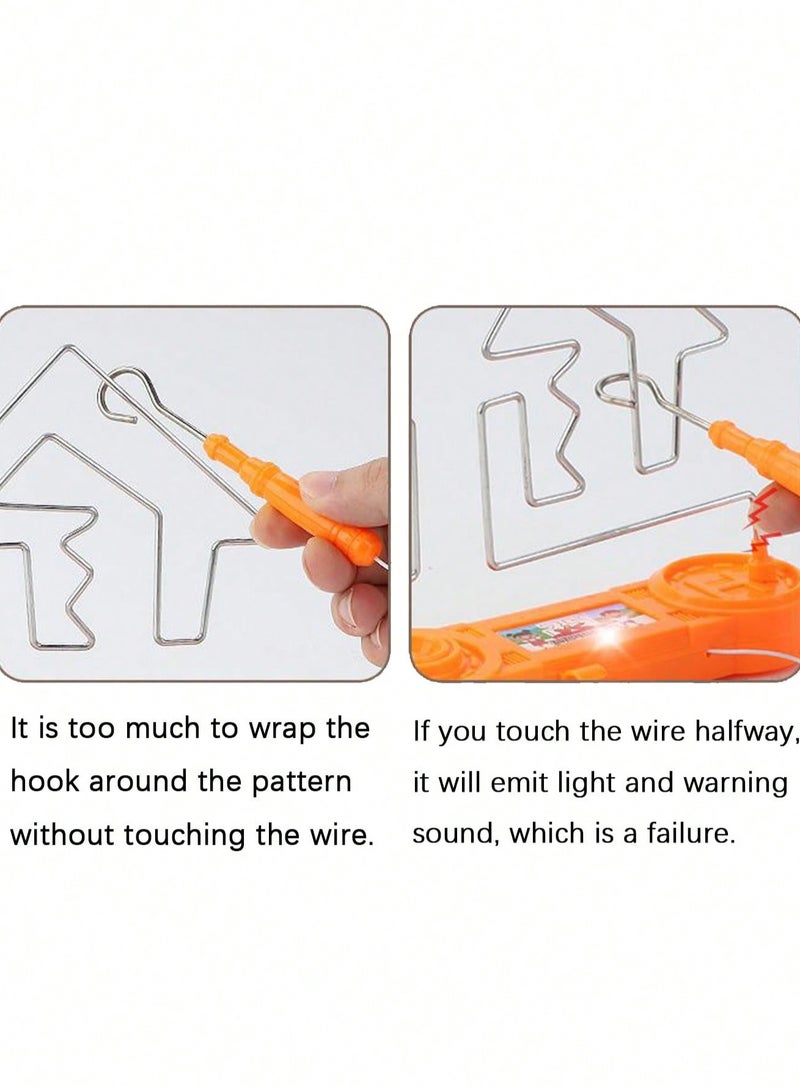 It is too much to wrap the hook around the pattern without touching the wire.

If you touch the wire halfway, it will emit light and warning sound, which is a failure.