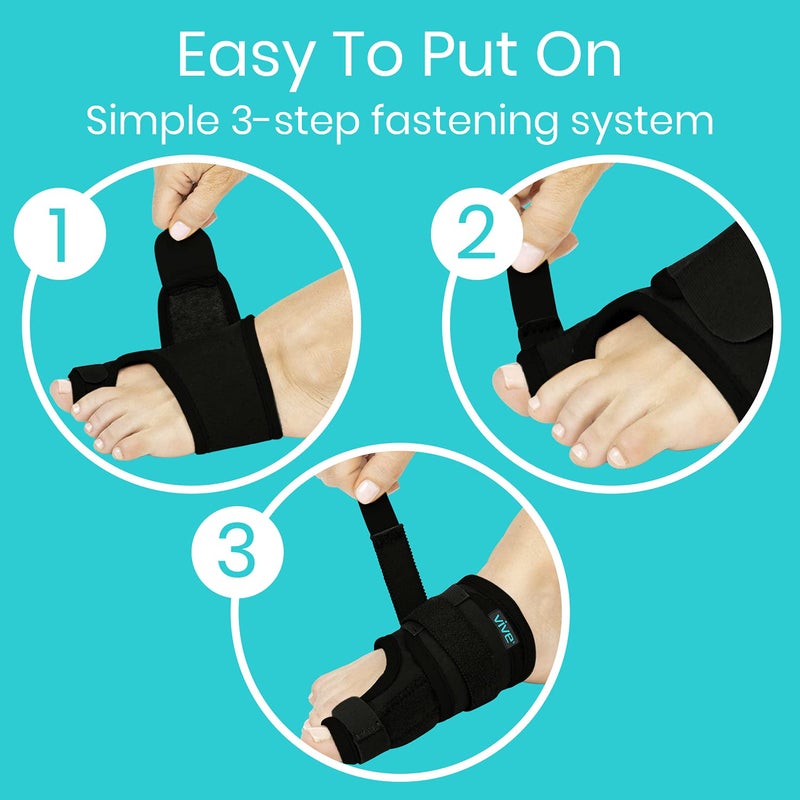 Easy To Put On
Simple 3-step fastening system

1

2

3

vive