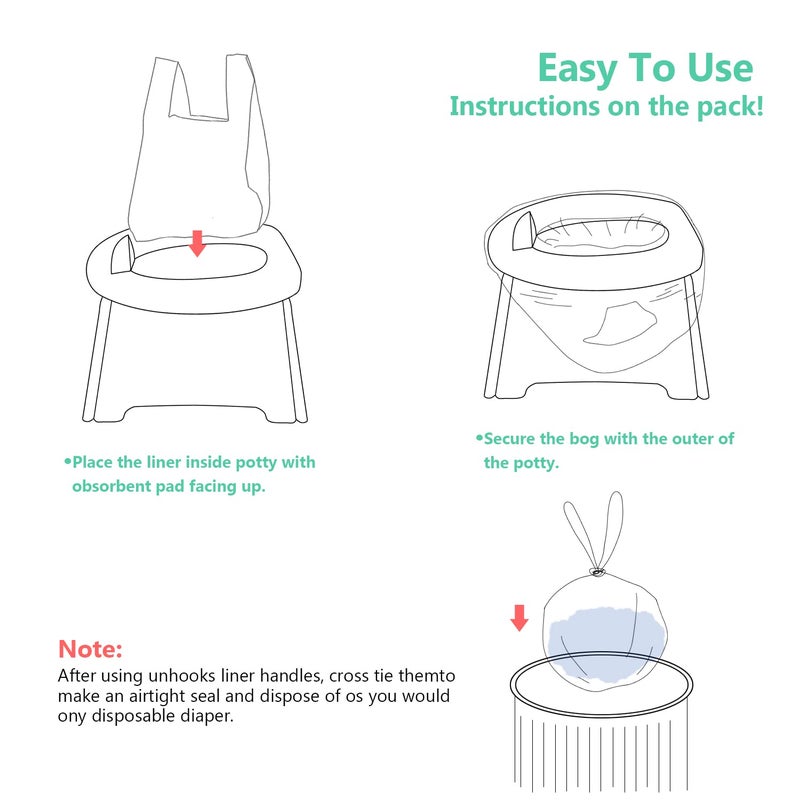 Easy To Use
Instructions on the pack!

•Place the liner inside potty with obsorbent pad facing up.

•Secure the bog with the outer of the potty.

Note:
After using unhooks liner handles, cross tie themto make an airtight seal and dispose of os you would ony disposable diaper.