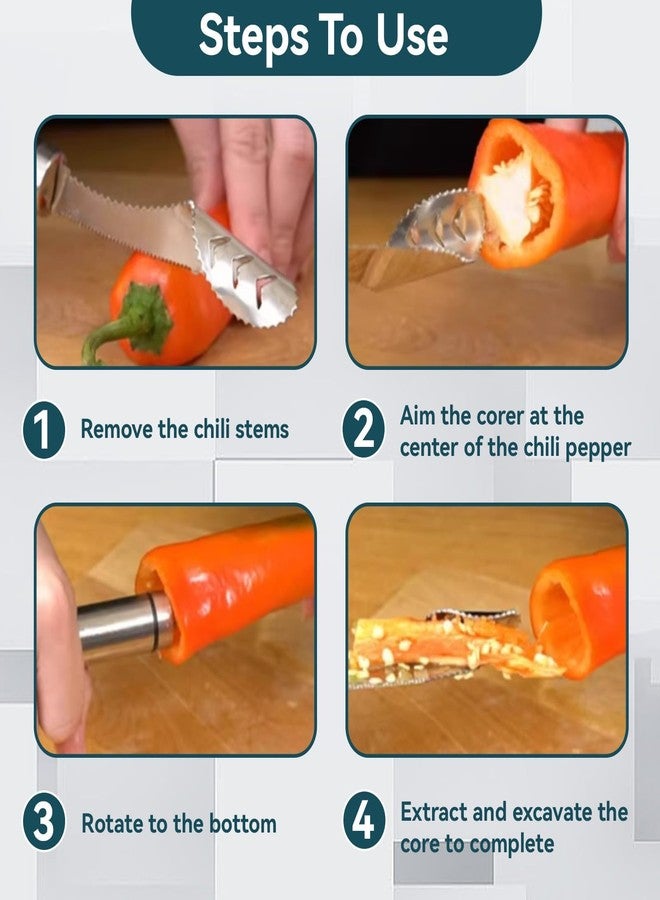 Steps To Use

1 Remove the chili stems

2 Aim the corer at the center of the chili pepper

3 Rotate to the bottom

4 Extract and excavate the core to complete