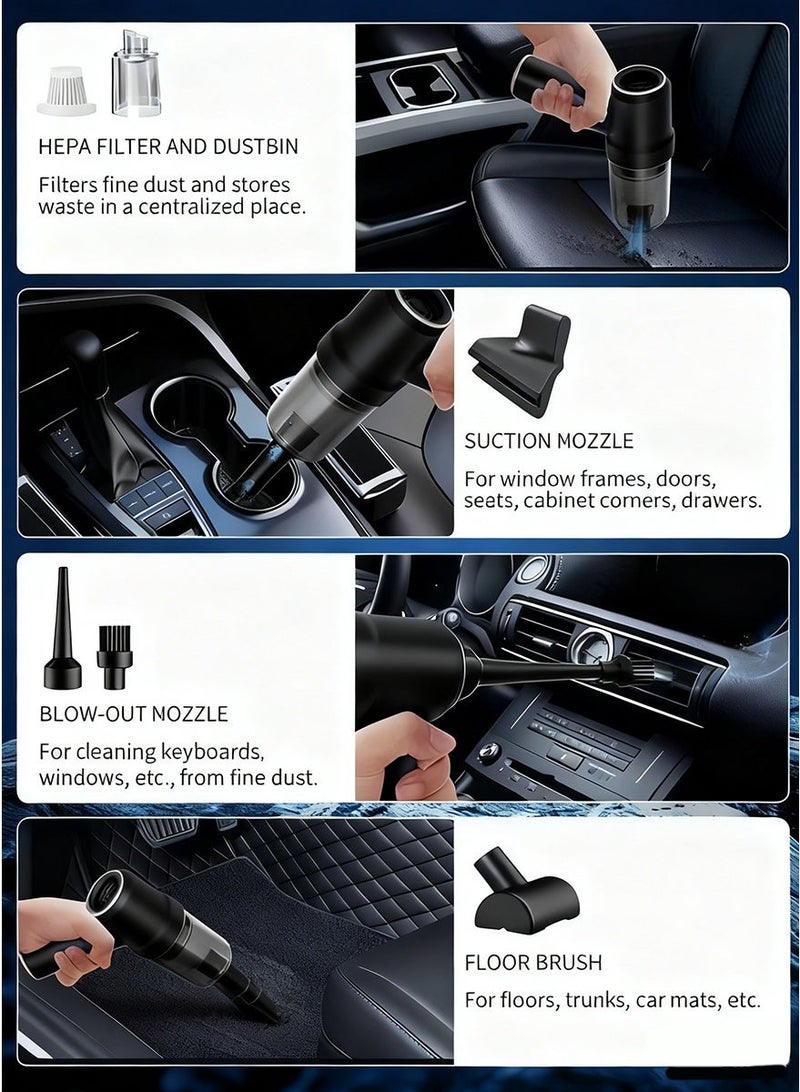 HEPA FILTER AND DUSTBIN

Filters fine dust and stores waste in a centralized place.

SUCTION MOZZLE

For window frames, doors, seats, cabinet corners, drawers.

BLOW-OUT NOZZLE

For cleaning keyboards, windows, etc., from fine dust.

FLOOR BRUSH

For floors, trunks, car mats, etc.