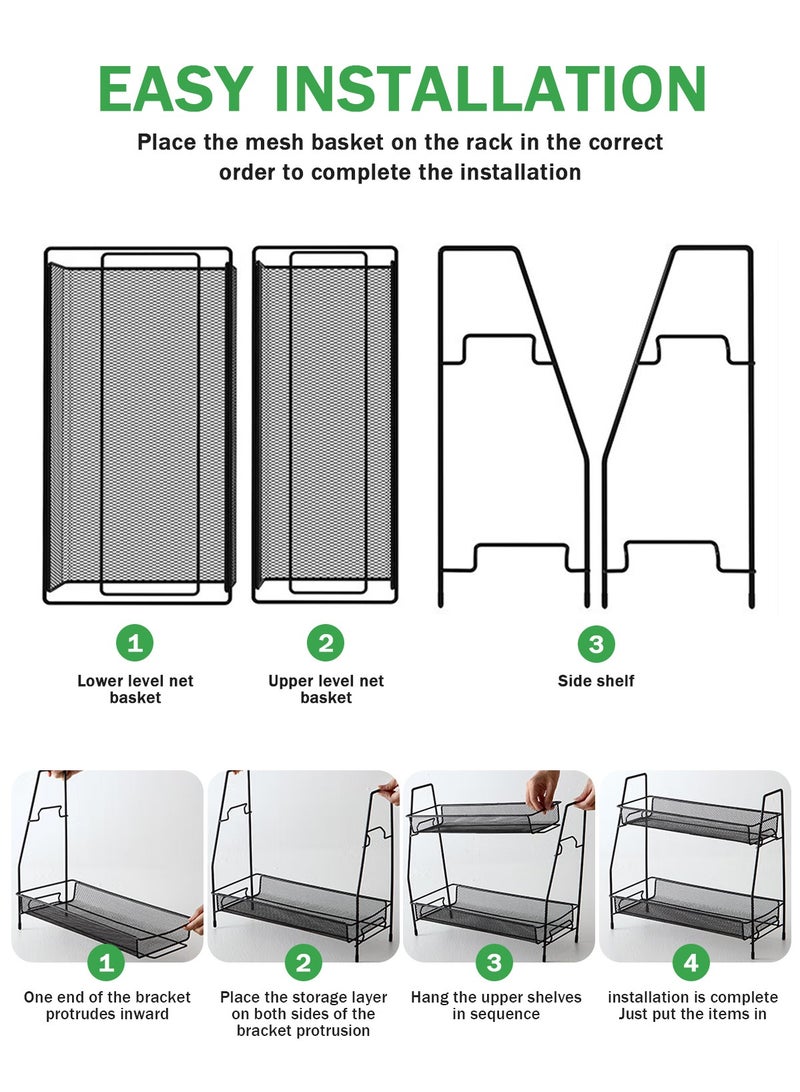 EASY INSTALLATION

Place the mesh basket on the rack in the correct order to complete the installation

1
Lower level net basket

2
Upper level net basket

3
Side shelf

1
One end of the bracket protrudes inward

2
Place the storage layer on both sides of the bracket protrusion

3
Hang the upper shelves in sequence

4
installation is complete Just put the items in