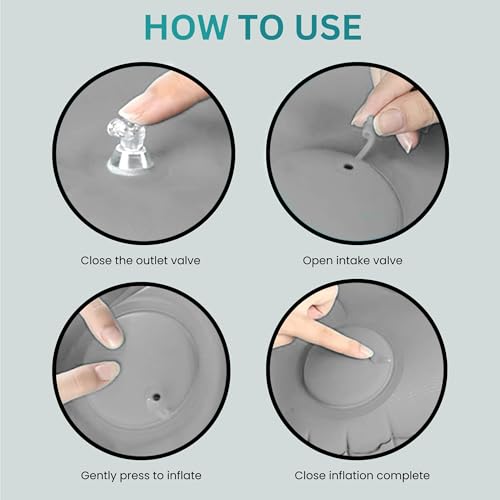 HOW TO USE

Close the outlet valve

Open intake valve

Gently press to inflate

Close inflation complete