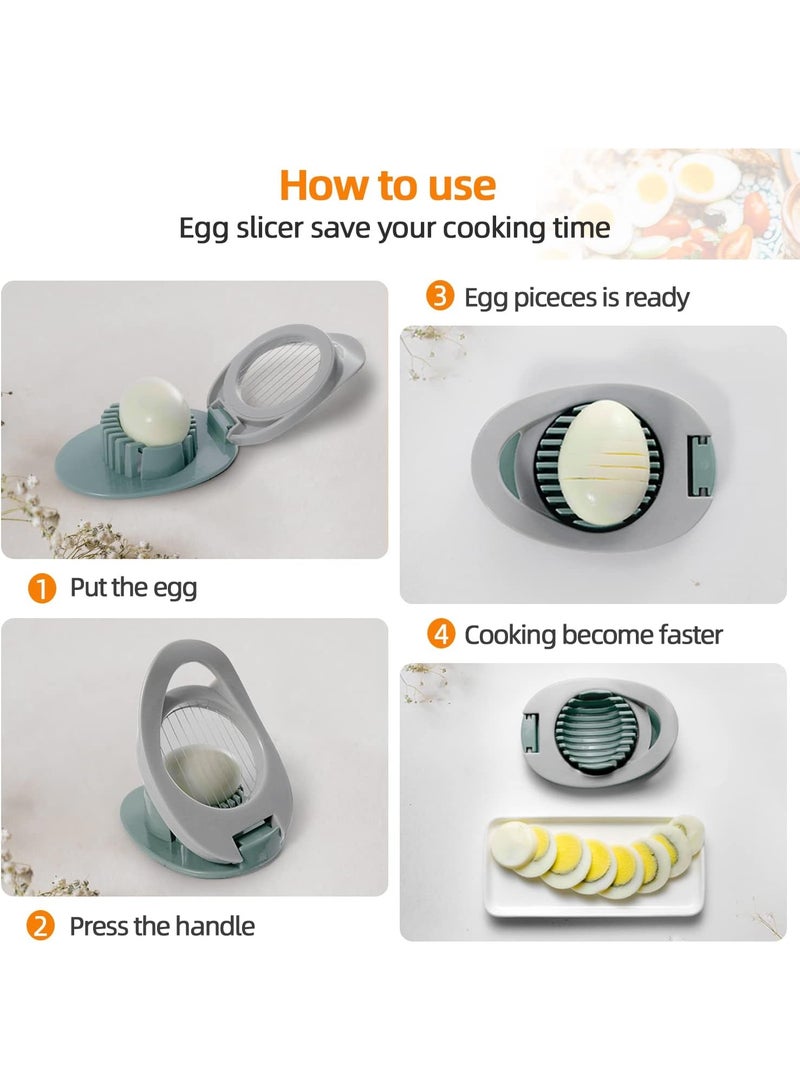 How to use
Egg slicer save your cooking time

1 Put the egg

2 Press the handle

3 Egg piceces is ready

4 Cooking become faster