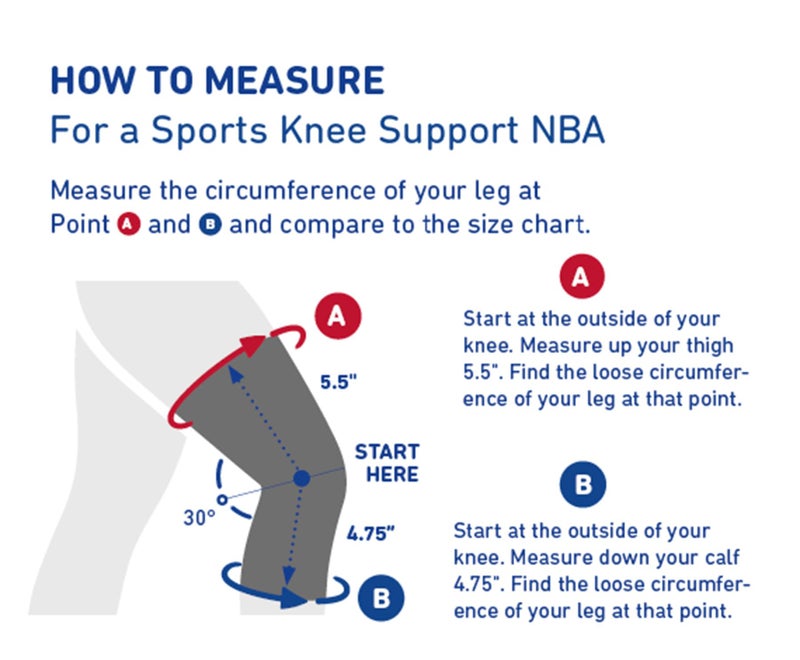 HOW TO MEASURE
For a Sports Knee Support NBA

Measure the circumference of your leg at Point A and B and compare to the size chart.

A

5.5"

START HERE

30°

4.75"

B

A

Start at the outside of your knee. Measure up your thigh 5.5". Find the loose circumference of your leg at that point.

B

Start at the outside of your knee. Measure down your calf 4.75". Find the loose circumference of your leg at that point.