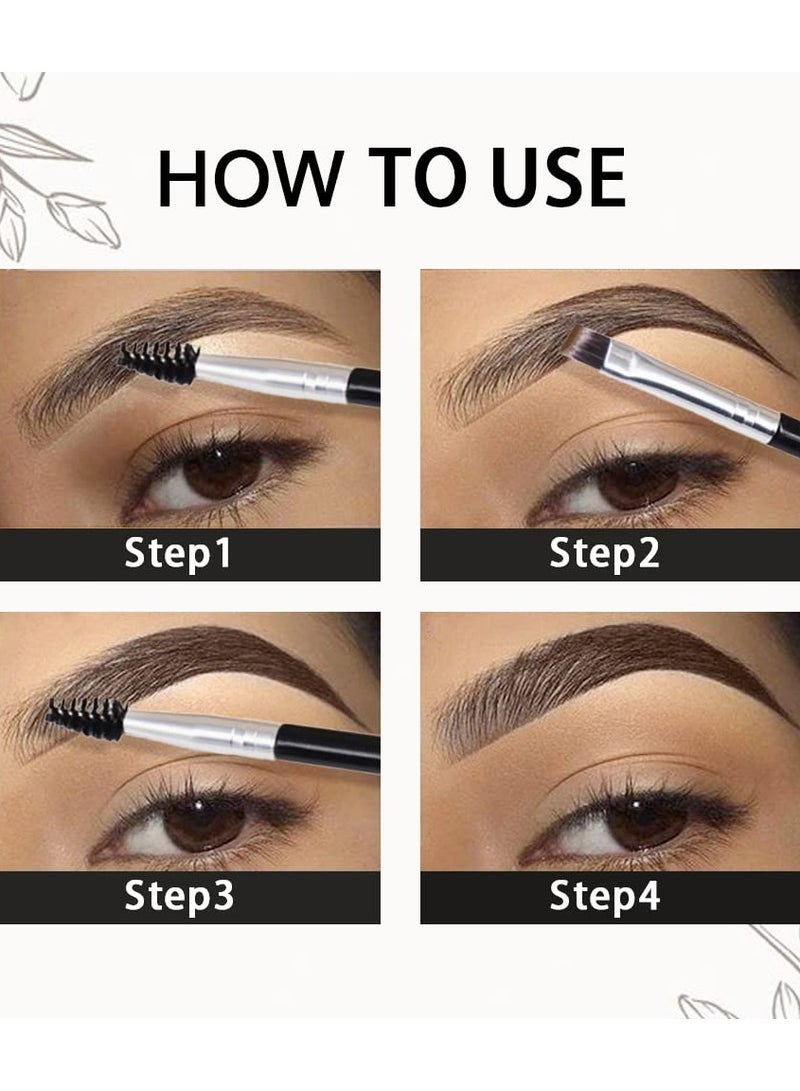 HOW TO USE

Step1

Step2

Step3

Step4