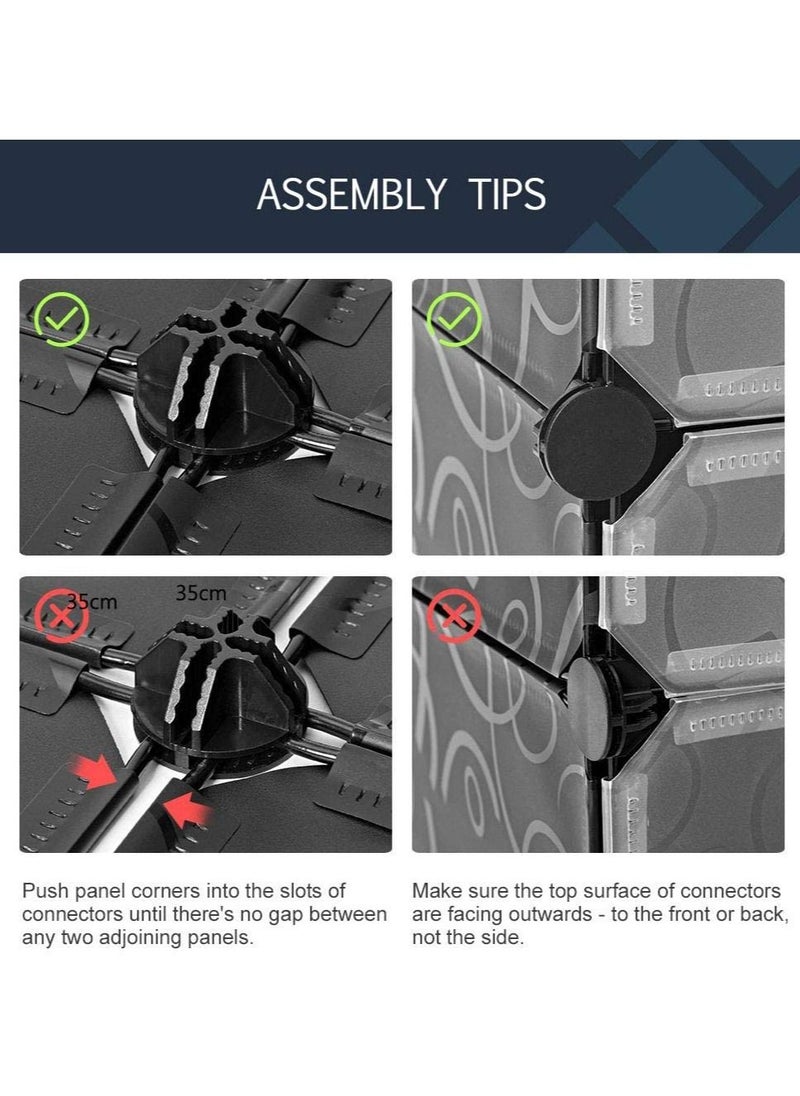 ASSEMBLY TIPS

35cm

35cm

Push panel corners into the slots of connectors until there's no gap between any two adjoining panels.

Make sure the top surface of connectors are facing outwards - to the front or back, not the side.