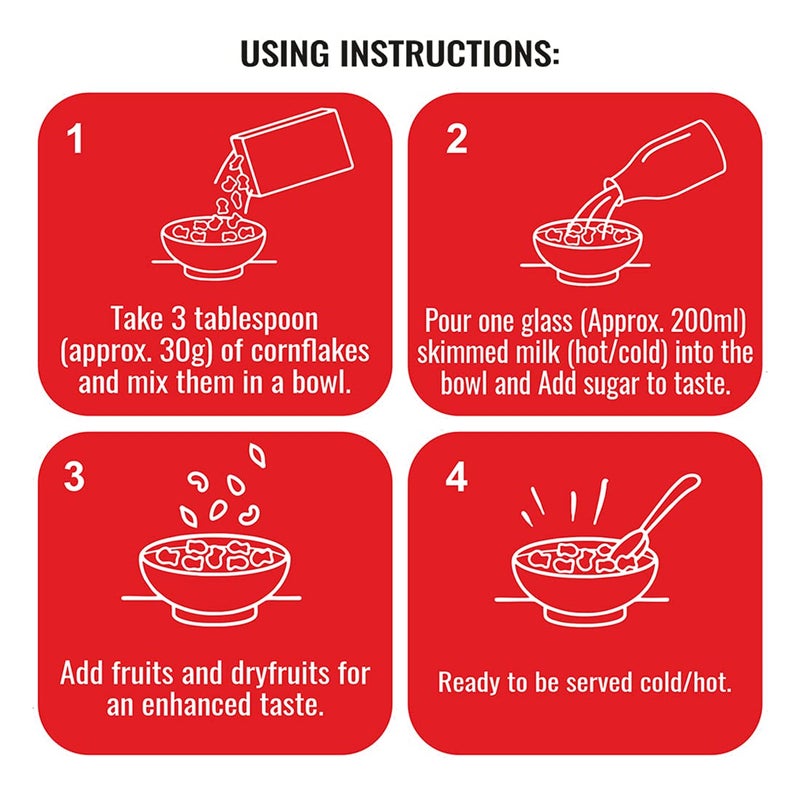 USING INSTRUCTIONS:

1

Take 3 tablespoon (approx. 30g) of cornflakes and mix them in a bowl.

2

Pour one glass (Approx. 200ml) skimmed milk (hot/cold) into the bowl and Add sugar to taste.

3

Add fruits and dryfruits for an enhanced taste.

4

Ready to be served cold/hot.