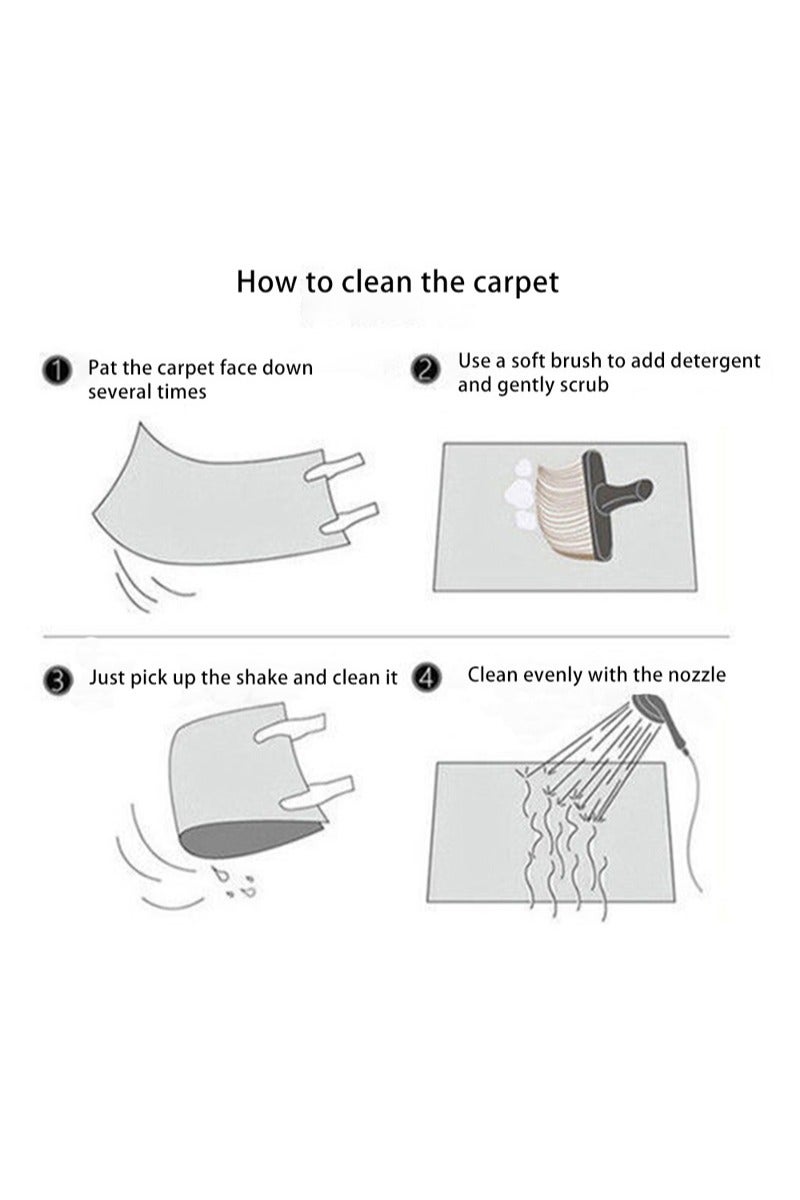 How to clean the carpet

1 Pat the carpet face down several times

2 Use a soft brush to add detergent and gently scrub

3 Just pick up the shake and clean it

4 Clean evenly with the nozzle