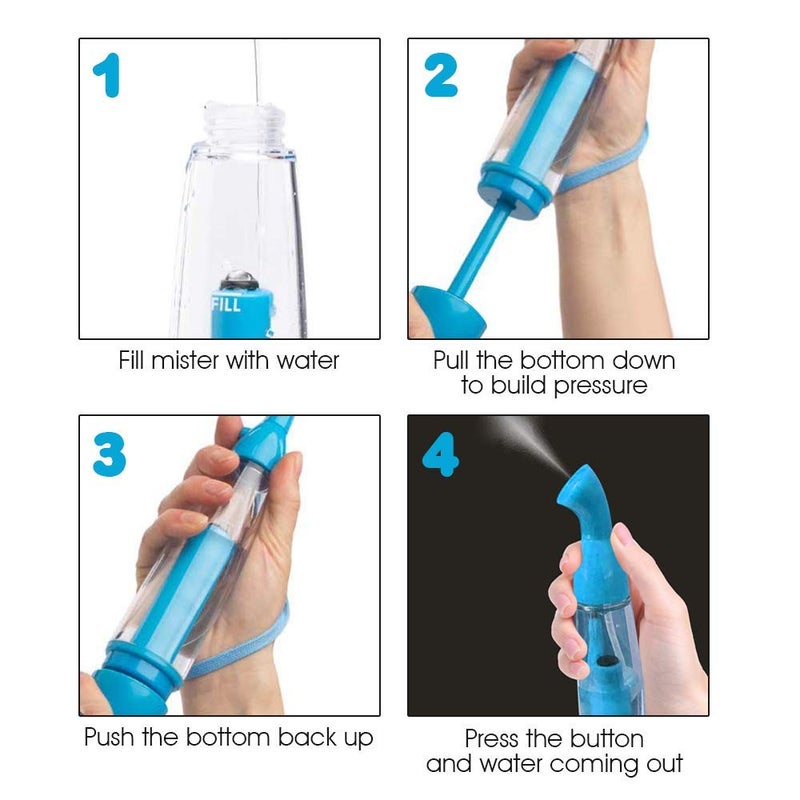 1

FILL

Fill mister with water

2

Pull the bottom down to build pressure

3

Push the bottom back up

4

Press the button and water coming out