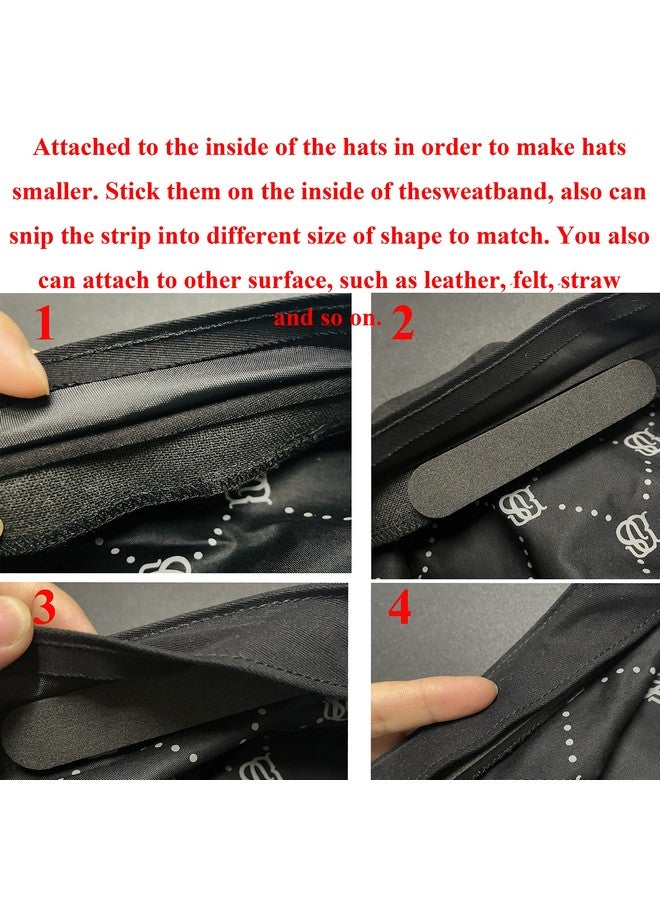 Attached to the inside of the hats in order to make hats smaller. Stick them on the inside of thesweatband, also can snip the strip into different size of shape to match. You also can attach to other surface, such as leather, felt, straw and so on.

1

2

3

4