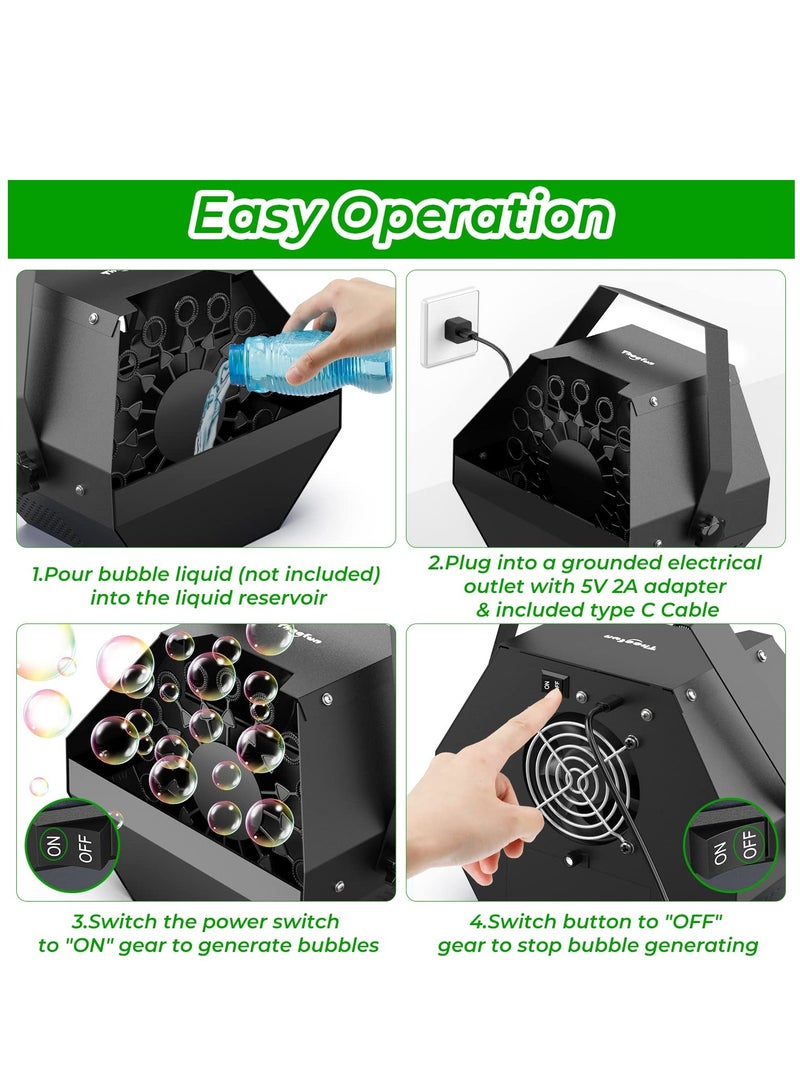 Easy Operation

Theefun

1.Pour bubble liquid (not included) into the liquid reservoir

Theefun

2.Plug into a grounded electrical outlet with 5V 2A adapter & included type C Cable

Theefun

ON OFF

3.Switch the power switch to "ON" gear to generate bubbles

Theefun

ON OFF

ON OFF

4.Switch button to "OFF" gear to stop bubble generating